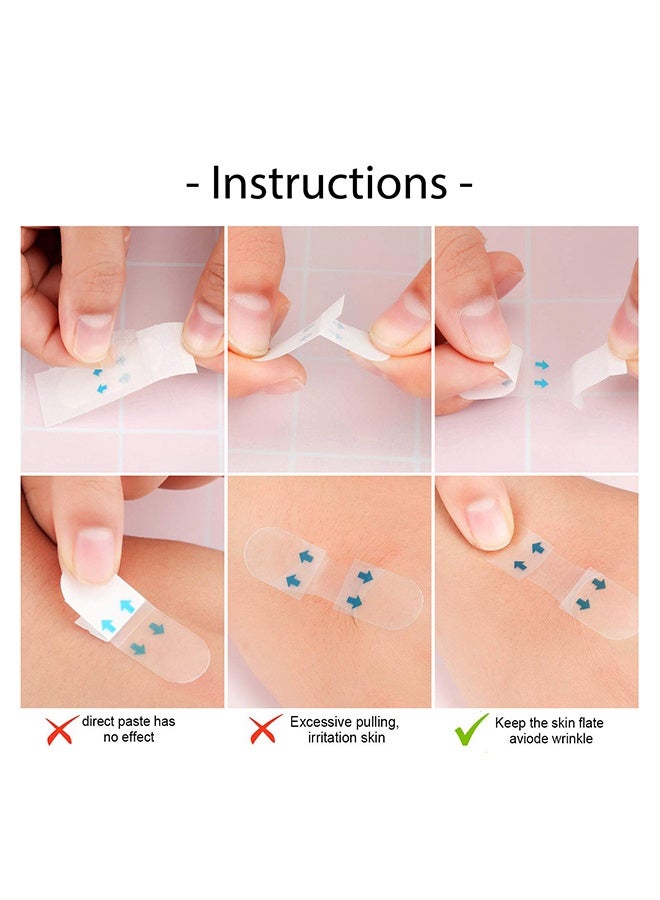 - Instructions -

direct paste has no effect

Excessive pulling, irritation skin

Keep the skin flate aviode wrinkle