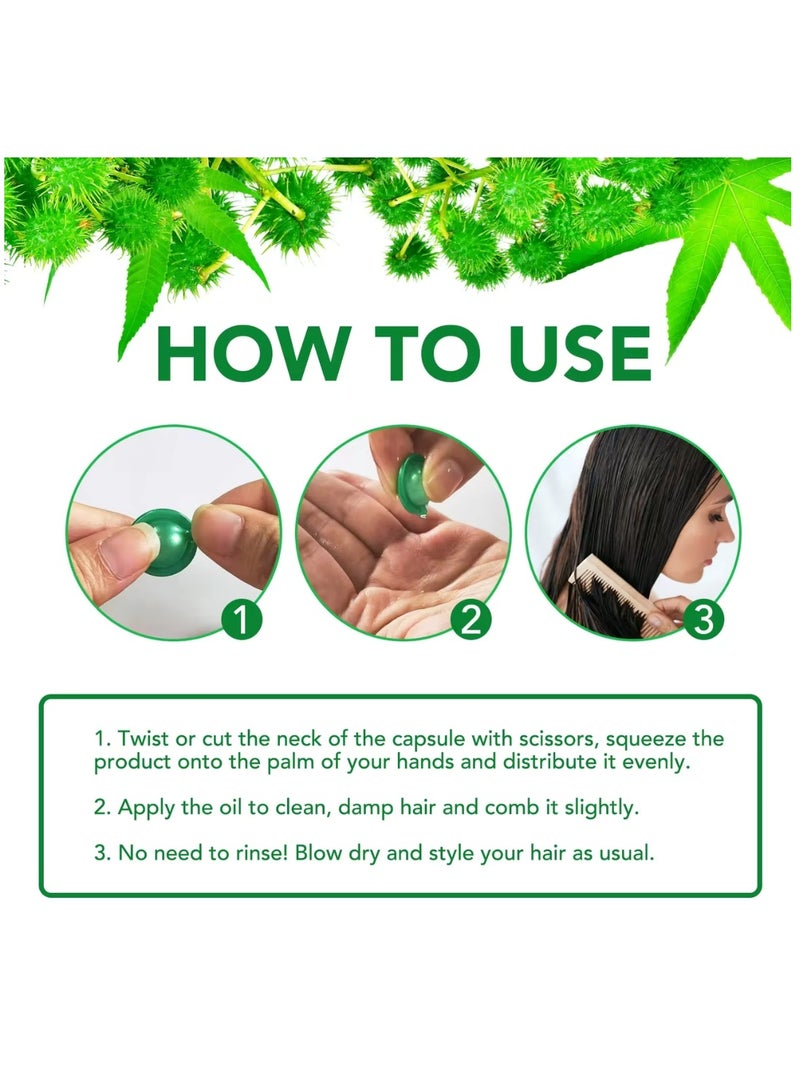 HOW TO USE

1

2

3

1. Twist or cut the neck of the capsule with scissors, squeeze the product onto the palm of your hands and distribute it evenly.

2. Apply the oil to clean, damp hair and comb it slightly.

3. No need to rinse! Blow dry and style your hair as usual.