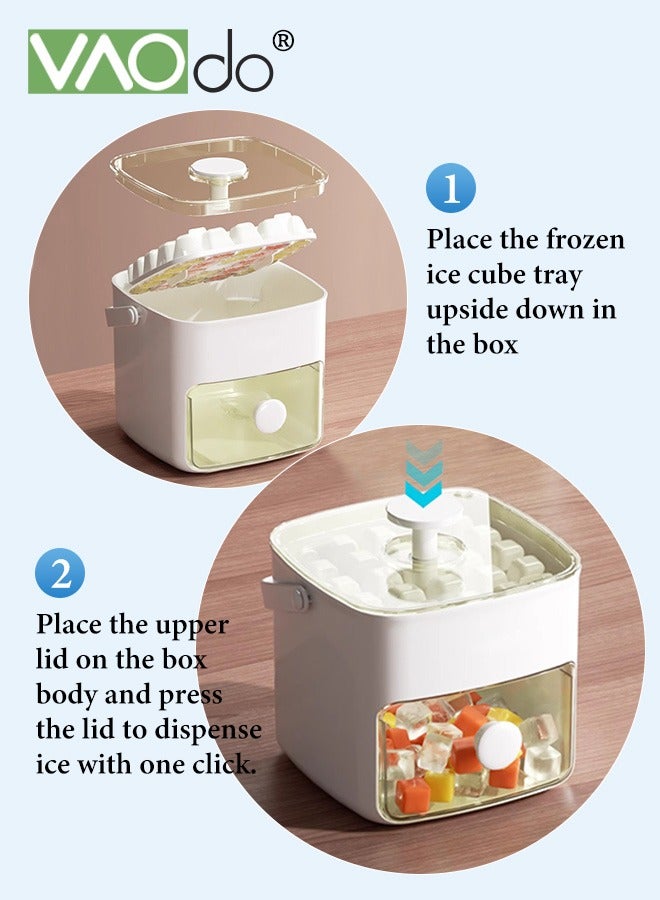 VAOdo®

1

Place the frozen ice cube tray upside down in the box

2

Place the upper lid on the box body and press the lid to dispense ice with one click.