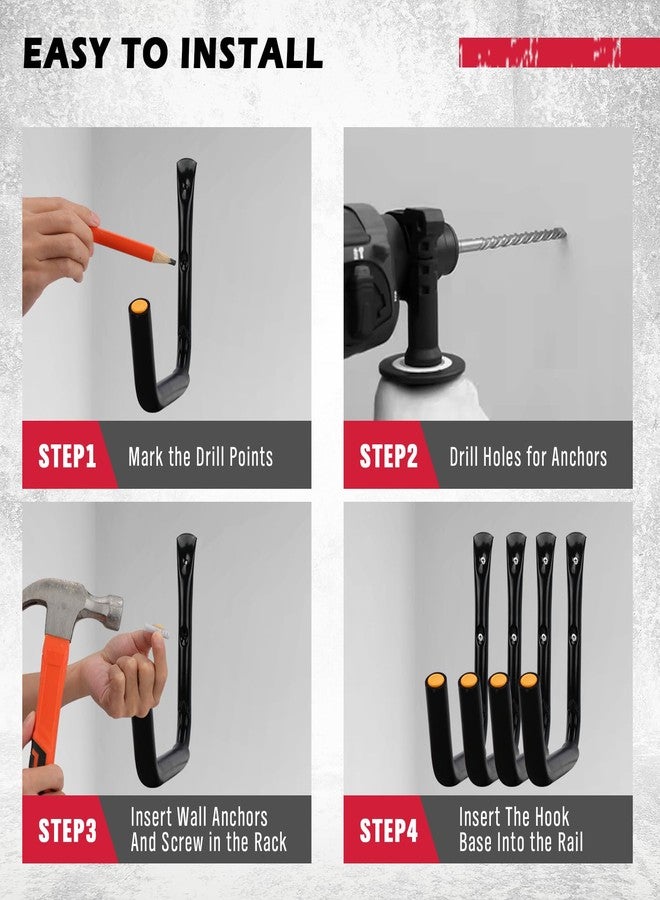 EASY TO INSTALL

STEP1 Mark the Drill Points

STEP2 Drill Holes for Anchors

STEP3 Insert Wall Anchors And Screw in the Rack

STEP4 Insert The Hook Base Into the Rail