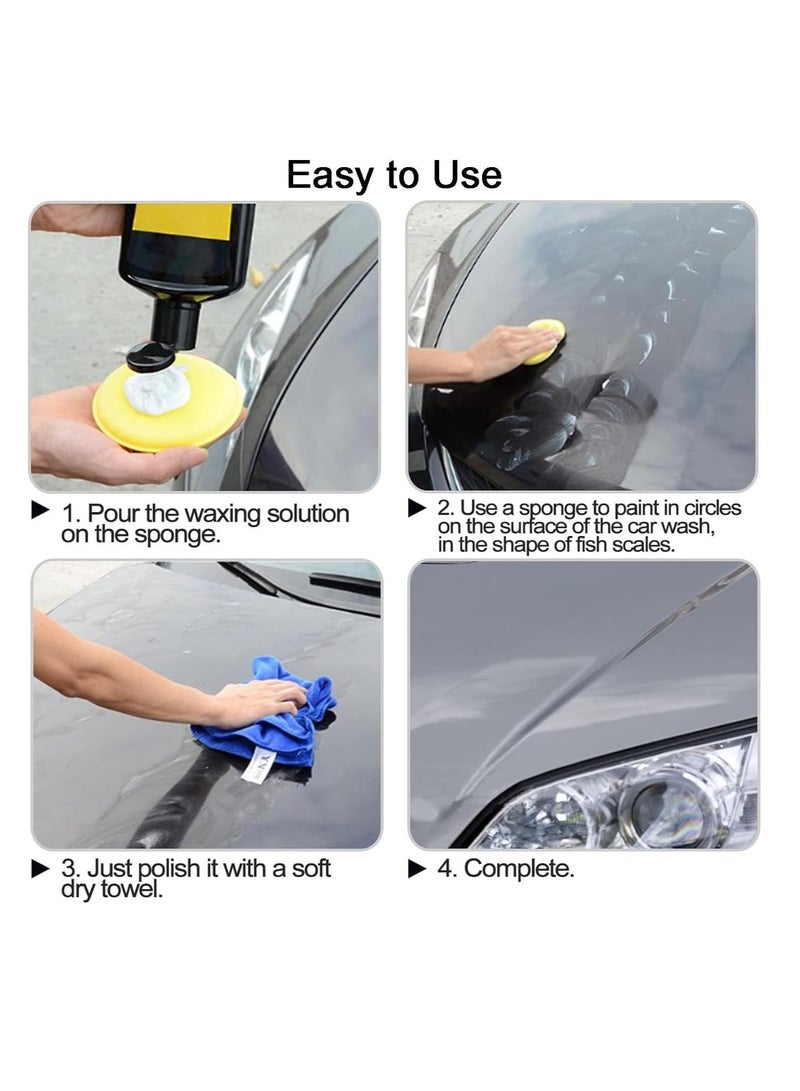 Easy to Use

▶ 1. Pour the waxing solution on the sponge.

▶ 2. Use a sponge to paint in circles on the surface of the car wash, in the shape of fish scales.

▶ 3. Just polish it with a soft dry towel.

▶ 4. Complete.