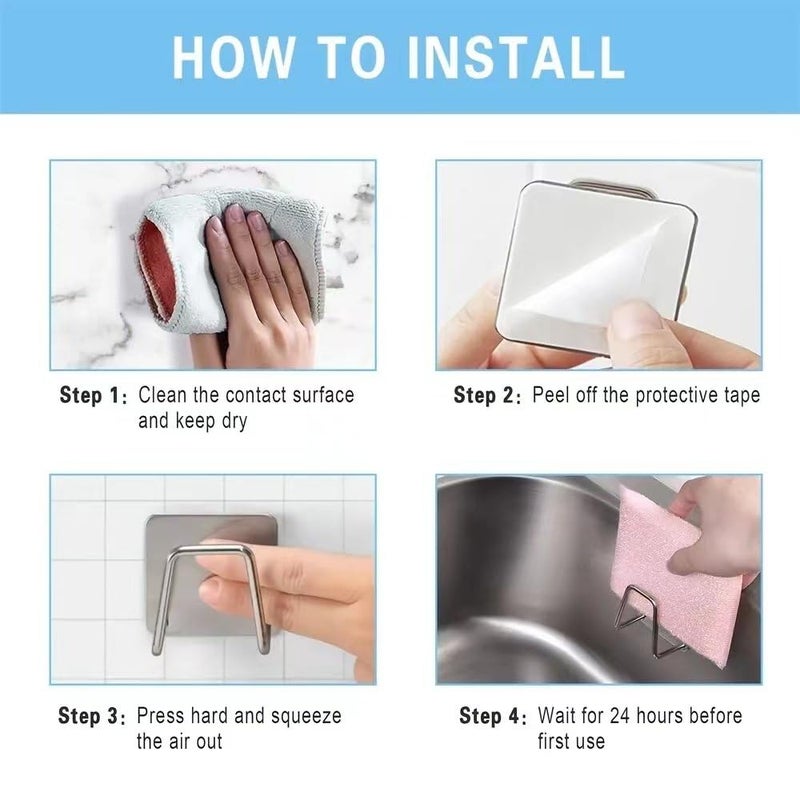 HOW TO INSTALL

Step 1: Clean the contact surface and keep dry

Step 2: Peel off the protective tape

Step 3: Press hard and squeeze the air out

Step 4: Wait for 24 hours before first use