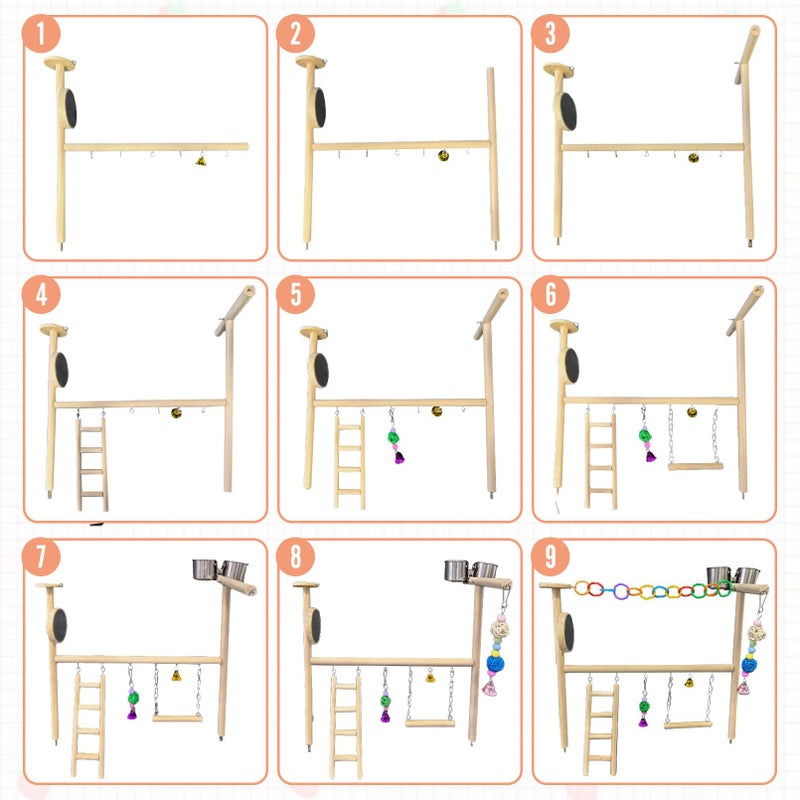 1
2
3
4
5
6
7
8
9