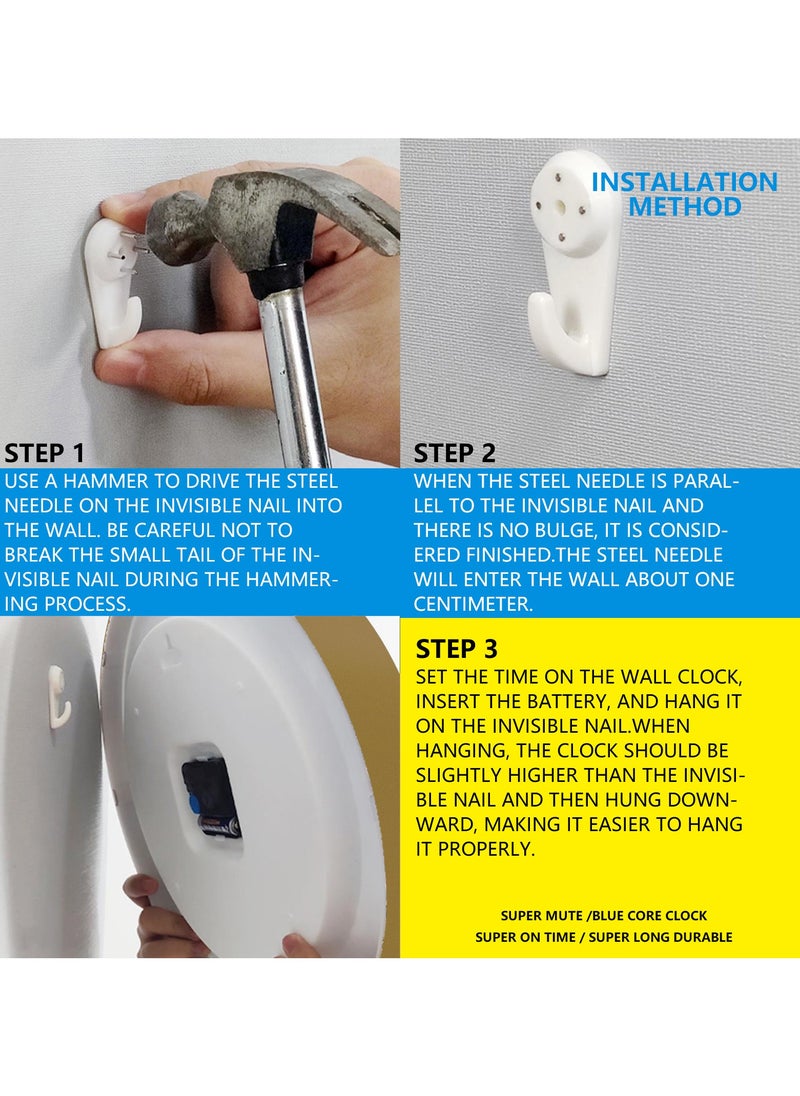 INSTALLATION METHOD

STEP 1
USE A HAMMER TO DRIVE THE STEEL NEEDLE ON THE INVISIBLE NAIL INTO THE WALL. BE CAREFUL NOT TO BREAK THE SMALL TAIL OF THE INVISIBLE NAIL DURING THE HAMMERING PROCESS.

STEP 2
WHEN THE STEEL NEEDLE IS PARALLEL TO THE INVISIBLE NAIL AND THERE IS NO BULGE, IT IS CONSIDERED FINISHED.THE STEEL NEEDLE WILL ENTER THE WALL ABOUT ONE CENTIMETER.

STEP 3
SET THE TIME ON THE WALL CLOCK, INSERT THE BATTERY, AND HANG IT ON THE INVISIBLE NAIL.WHEN HANGING, THE CLOCK SHOULD BE SLIGHTLY HIGHER THAN THE INVISIBLE NAIL AND THEN HUNG DOWNWARD, MAKING IT EASIER TO HANG IT PROPERLY.

SUPER MUTE /BLUE CORE CLOCK
SUPER ON TIME / SUPER LONG DURABLE