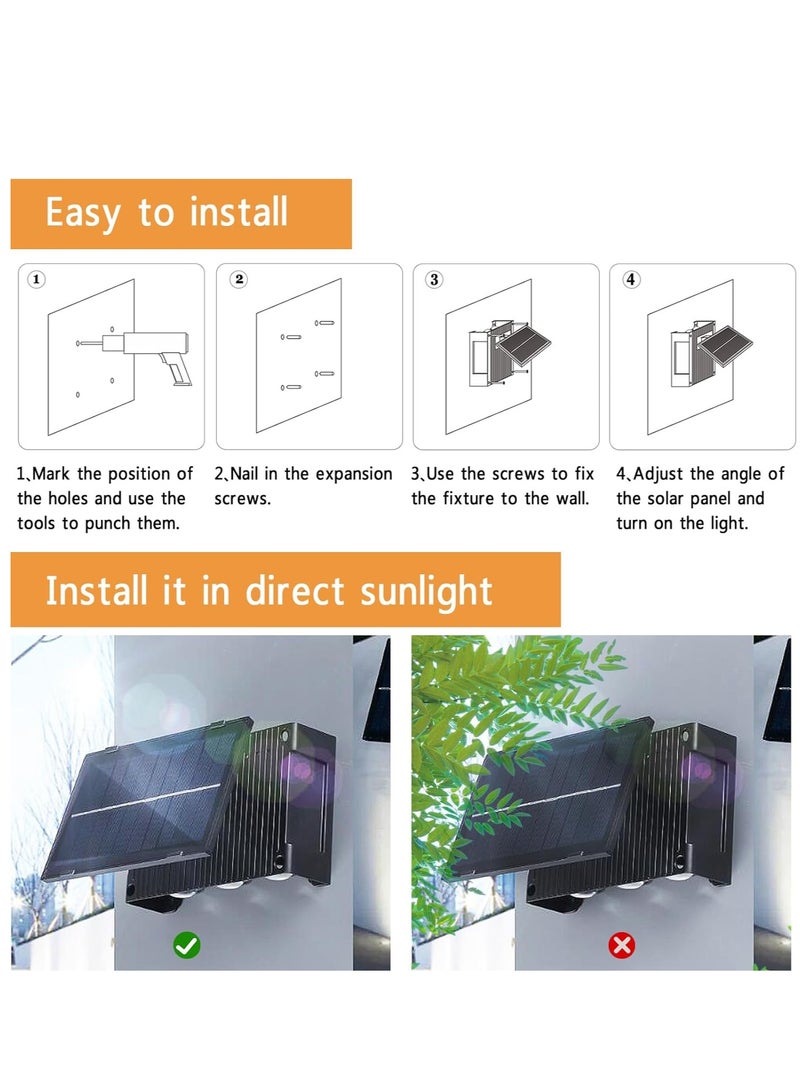 Easy to install

①

②

③

④

1、Mark the position of the holes and use the tools to punch them.

2、Nail in the expansion screws.

3、Use the screws to fix the fixture to the wall.

4、Adjust the angle of the solar panel and turn on the light.

Install it in direct sunlight