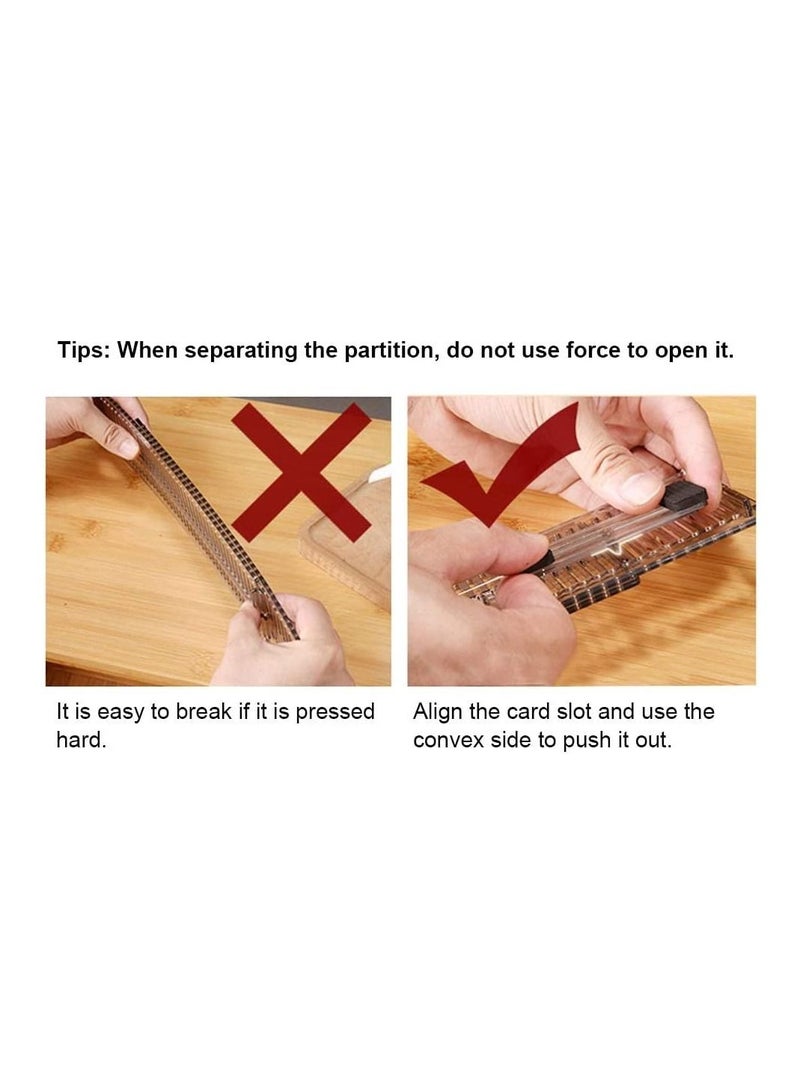 Tips: When separating the partition, do not use force to open it.

It is easy to break if it is pressed hard.

Align the card slot and use the convex side to push it out.