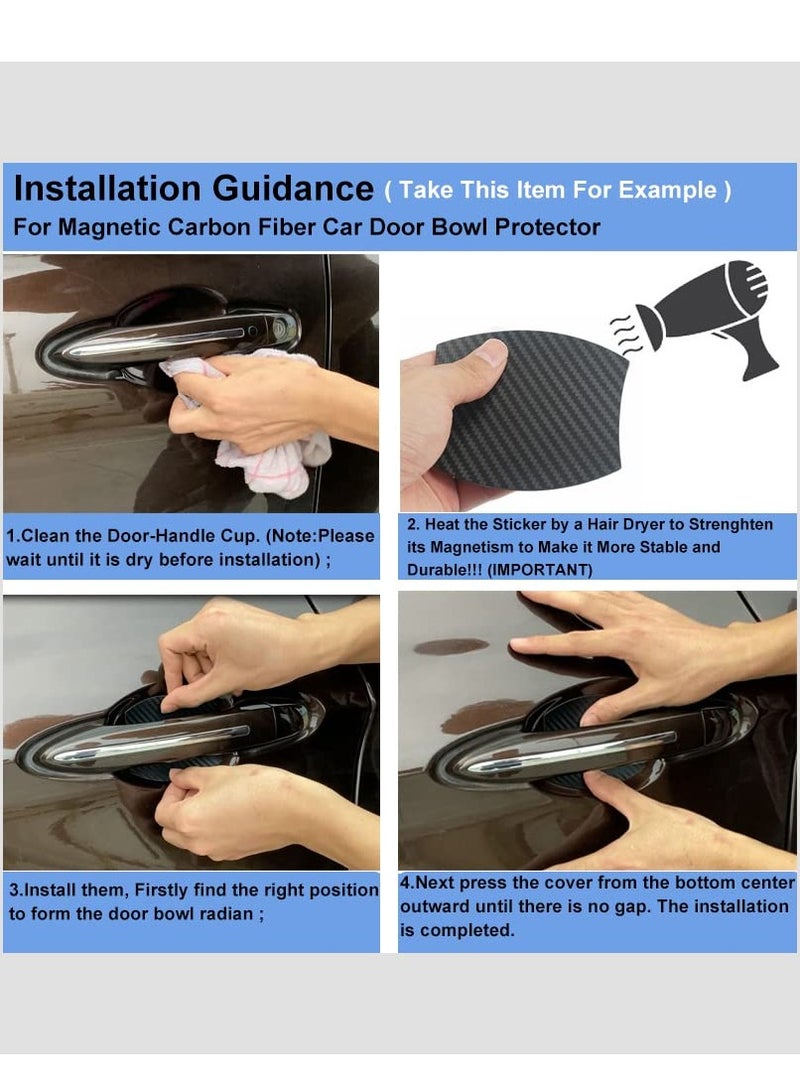 Installation Guidance ( Take This Item For Example )
For Magnetic Carbon Fiber Car Door Bowl Protector

1.Clean the Door-Handle Cup. (Note:Please wait until it is dry before installation) ;

2. Heat the Sticker by a Hair Dryer to Strenghten its Magnetism to Make it More Stable and Durable!!! (IMPORTANT)

3.Install them, Firstly find the right position to form the door bowl radian ;

4.Next press the cover from the bottom center outward until there is no gap. The installation is completed.