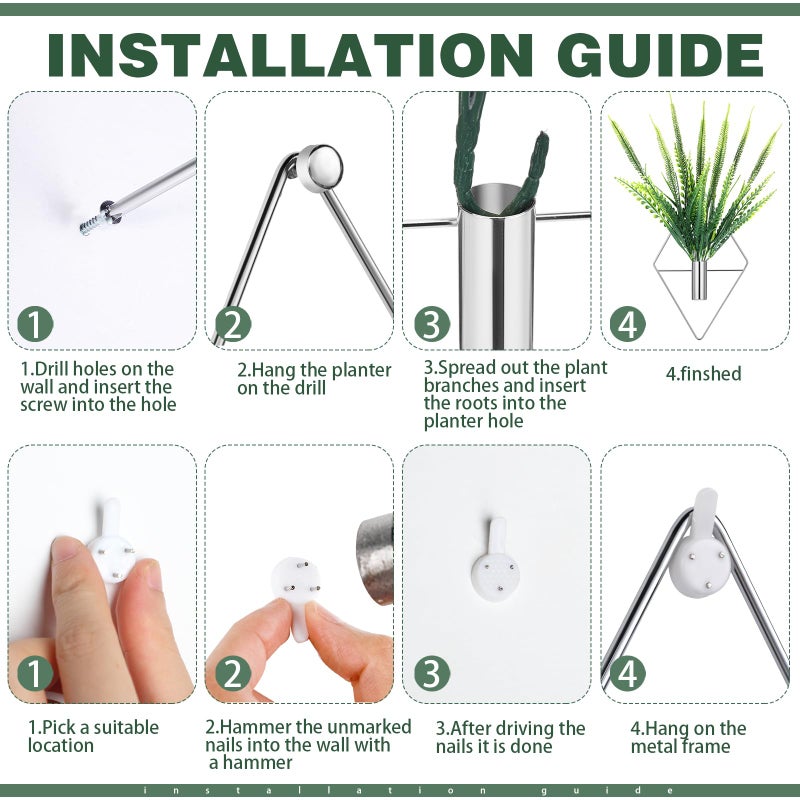 INSTALLATION GUIDE

1

1.Drill holes on the wall and insert the screw into the hole

2

2.Hang the planter on the drill

3

3.Spread out the plant branches and insert the roots into the planter hole

4

4.finshed

1

1.Pick a suitable location

2

2.Hammer the unmarked nails into the wall with a hammer

3

3.After driving the nails it is done

4

4.Hang on the metal frame

installation guide