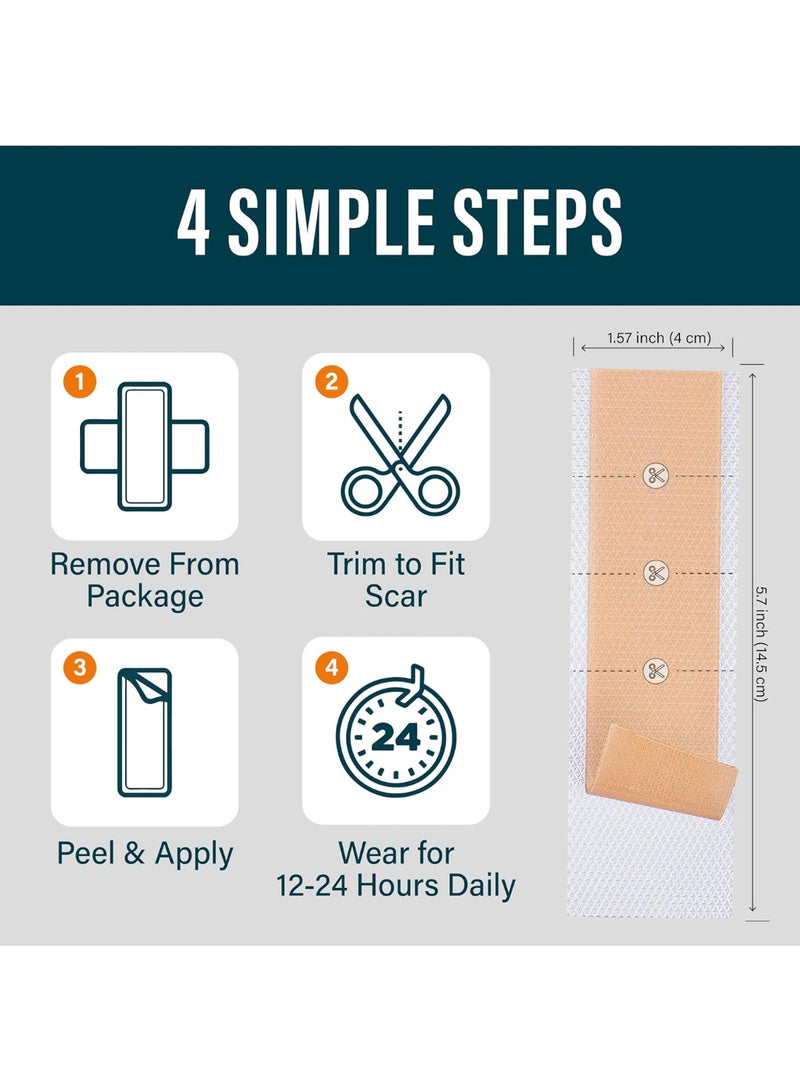 4 SIMPLE STEPS

1
Remove From Package

2
Trim to Fit Scar

3
Peel & Apply

4
24
Wear for 12-24 Hours Daily

1.57 inch (4 cm)

5.7 inch (14.5 cm)