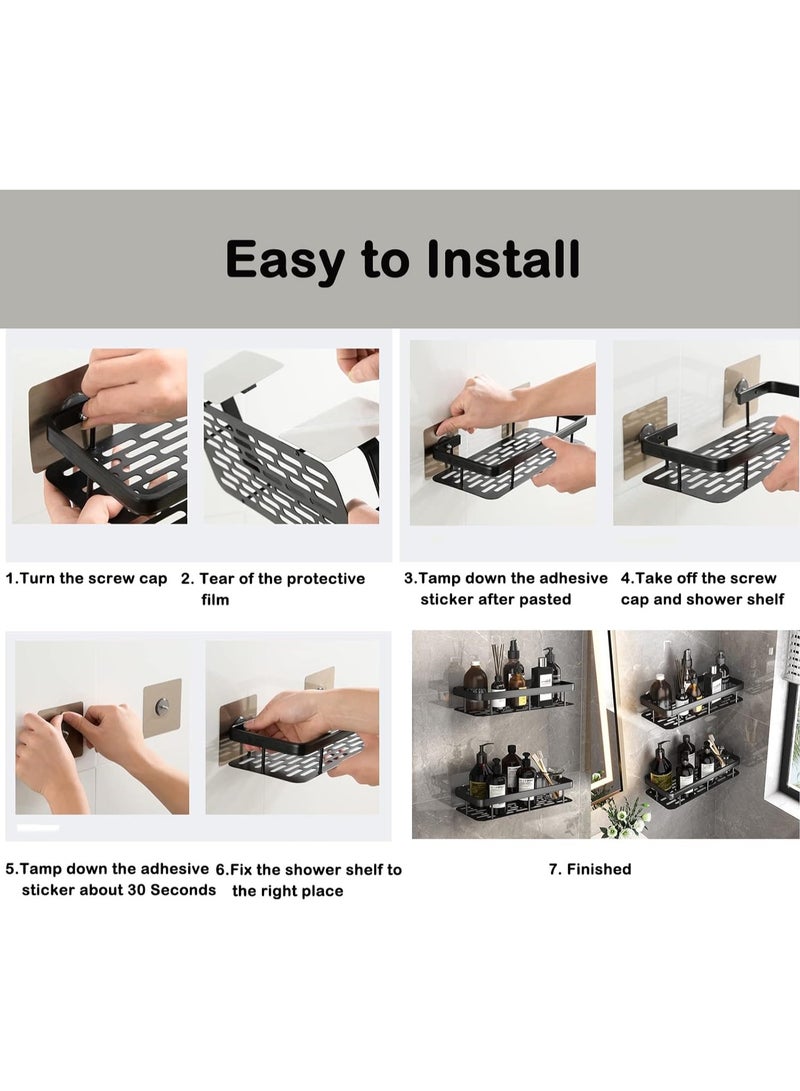 Easy to Install

1.Turn the screw cap

2. Tear of the protective film

3.Tamp down the adhesive sticker after pasted

4.Take off the screw cap and shower shelf

5.Tamp down the adhesive sticker about 30 Seconds

6.Fix the shower shelf to the right place

7. Finished