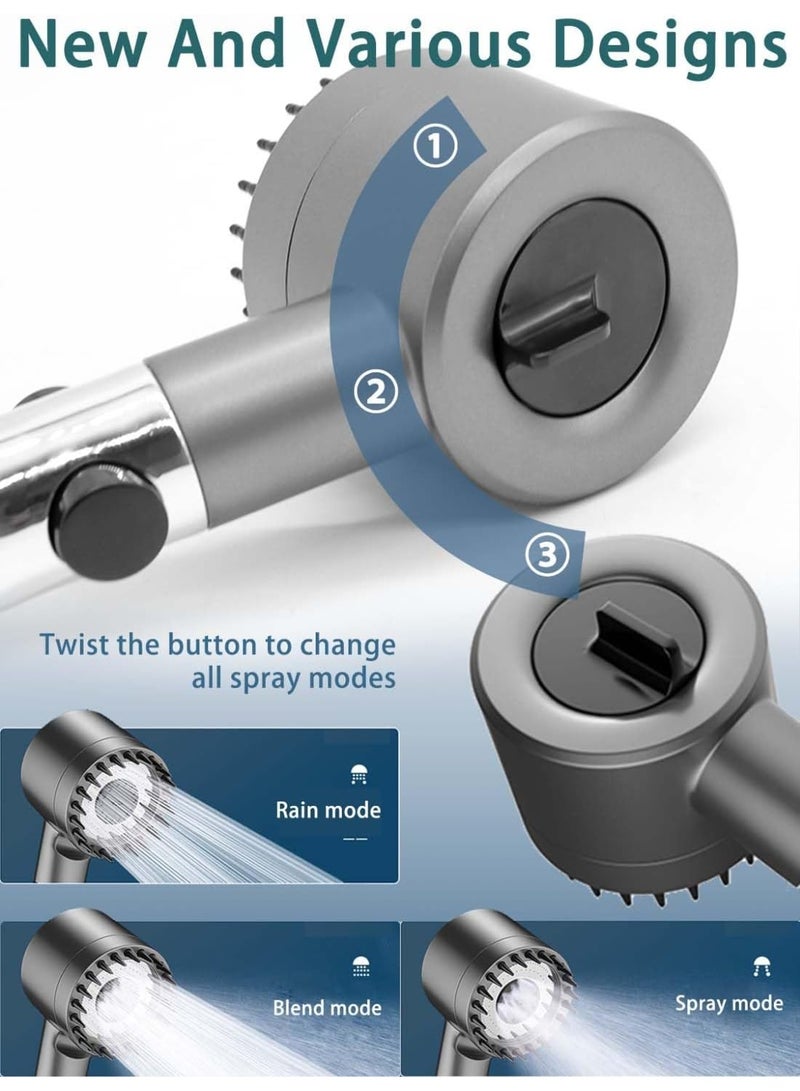 New And Various Designs

①

②

③

Twist the button to change all spray modes

Rain mode

Blend mode

Spray mode