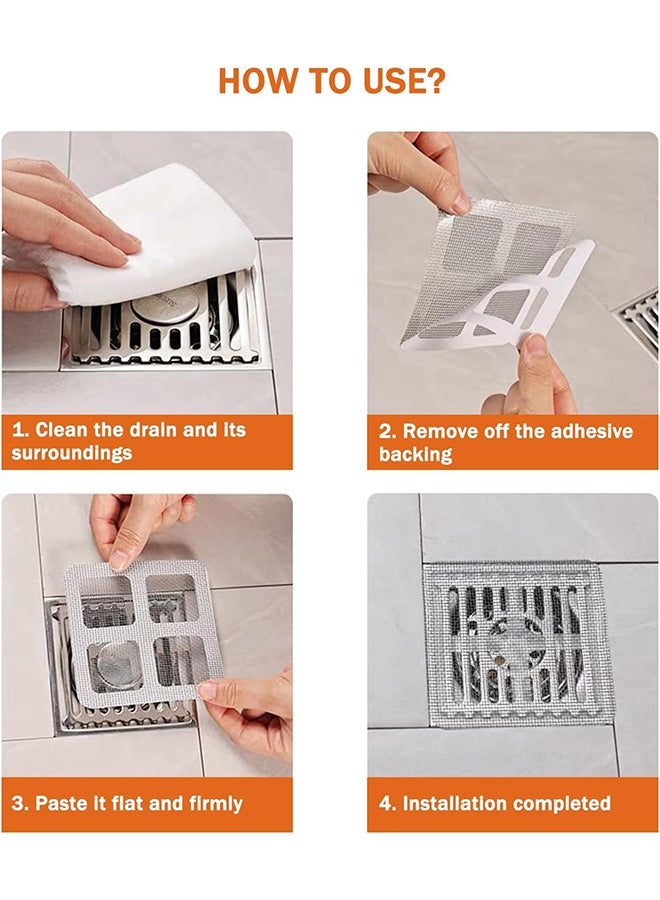 HOW TO USE?

1. Clean the drain and its surroundings

2. Remove off the adhesive backing

3. Paste it flat and firmly

4. Installation completed