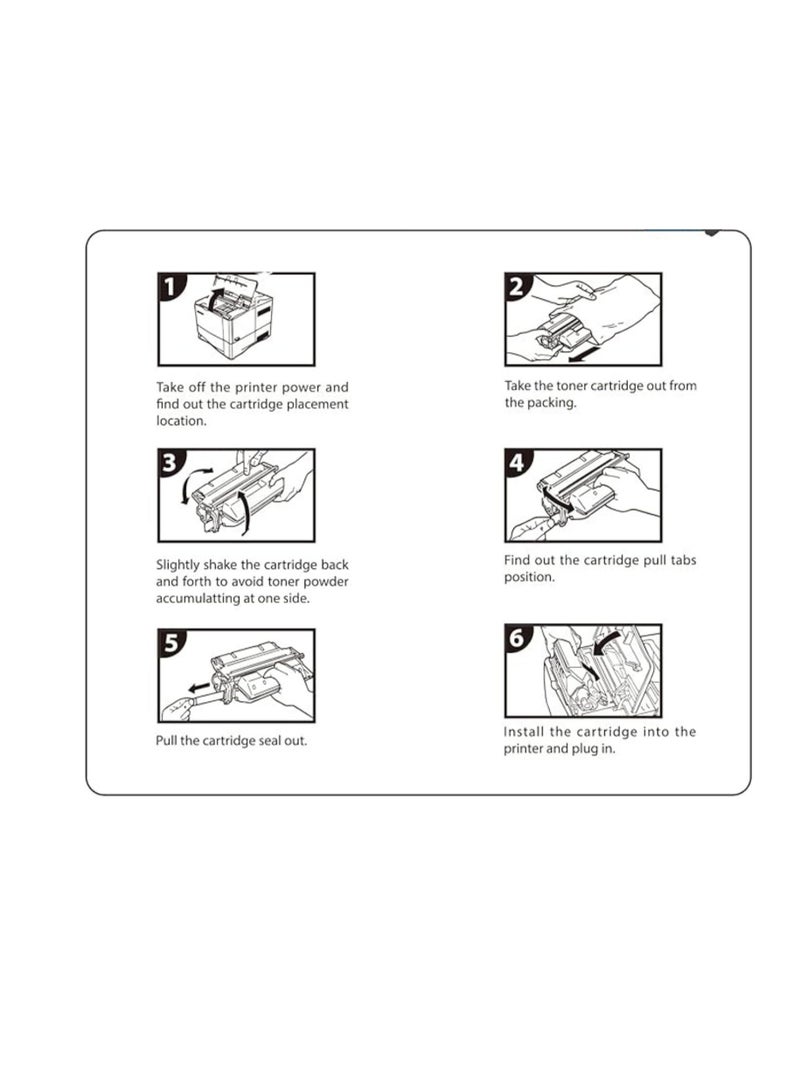 1

Take off the printer power and find out the cartridge placement location.

2

Take the toner cartridge out from the packing.

3

Slightly shake the cartridge back and forth to avoid toner powder accumulatting at one side.

4

Find out the cartridge pull tabs position.

5

Pull the cartridge seal out.

6

Install the cartridge into the printer and plug in.