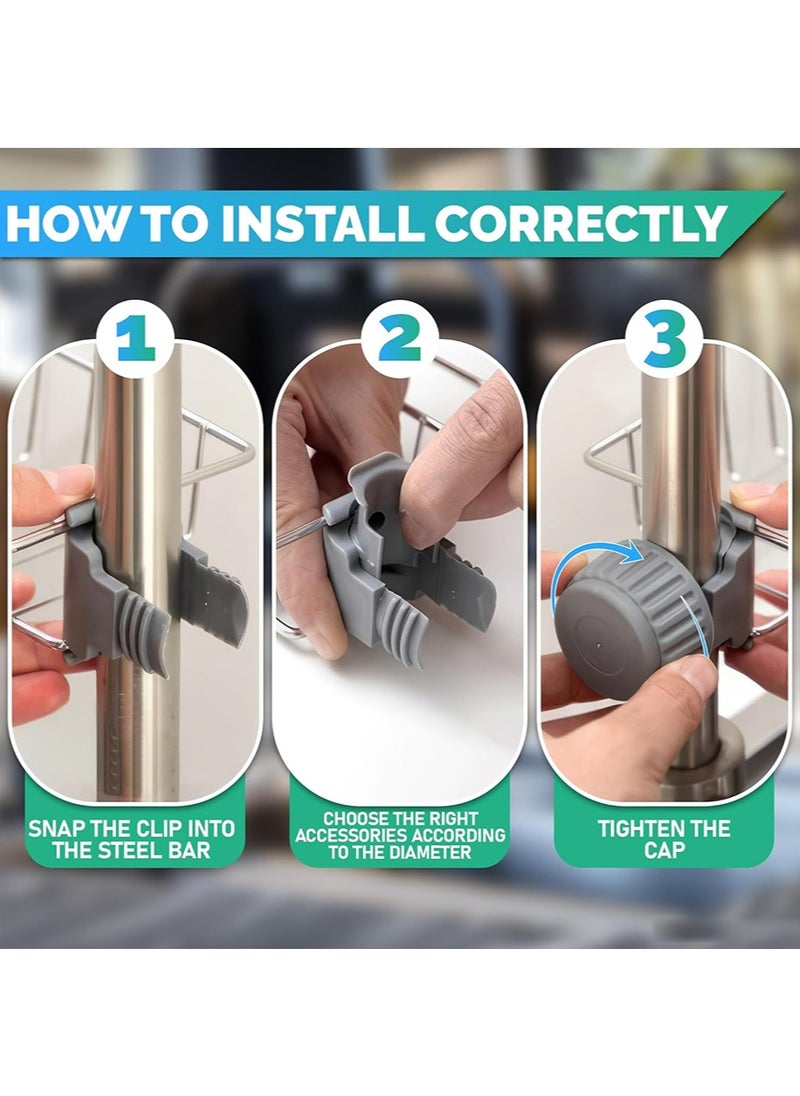 HOW TO INSTALL CORRECTLY

1

SNAP THE CLIP INTO THE STEEL BAR

2

CHOOSE THE RIGHT ACCESSORIES ACCORDING TO THE DIAMETER

3

TIGHTEN THE CAP