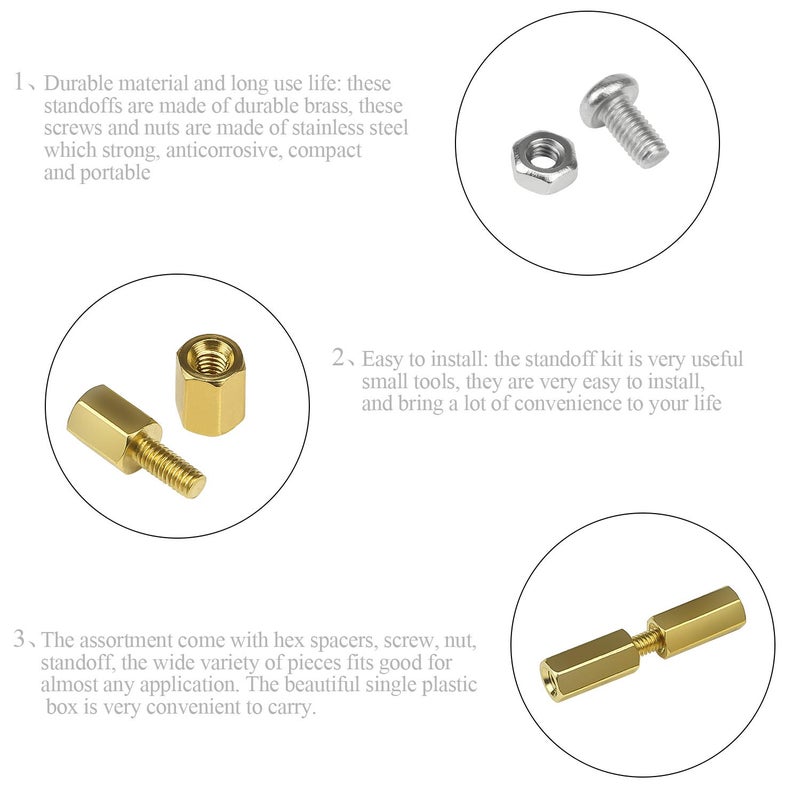 1、Durable material and long use life: these standoffs are made of durable brass, these screws and nuts are made of stainless steel which strong, anticorrosive, compact and portable

2、Easy to install: the standoff kit is very useful small tools, they are very easy to install, and bring a lot of convenience to your life

3、The assortment come with hex spacers, screw, nut, standoff, the wide variety of pieces fits good for almost any application. The beautiful single plastic box is very convenient to carry.