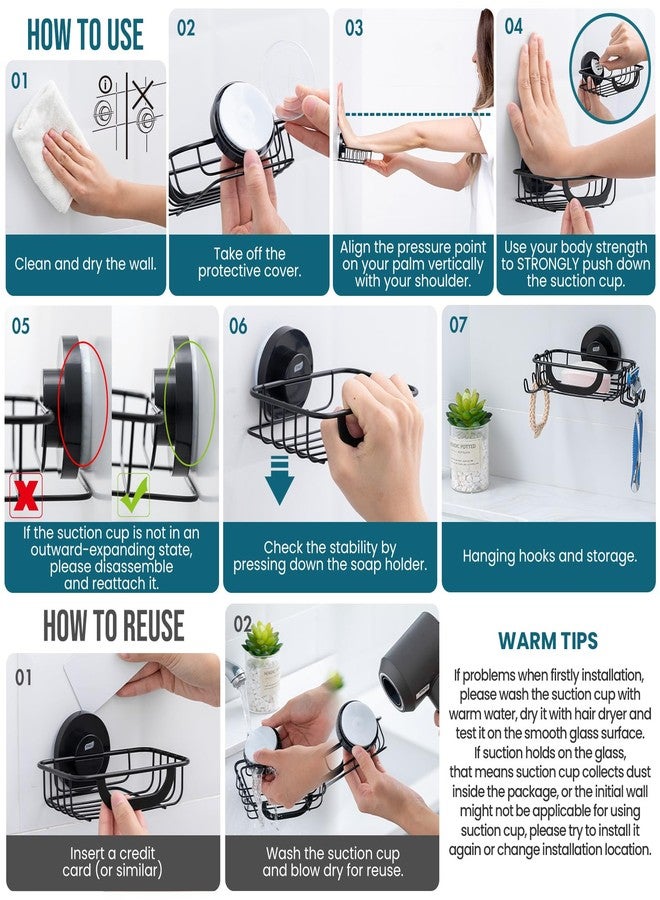 HOW TO USE

01

Clean and dry the wall.

02

Take off the protective cover.

03

Align the pressure point on your palm vertically with your shoulder.

04

Use your body strength to STRONGLY push down the suction cup.

05

If the suction cup is not in an outward-expanding state, please disassemble and reattach it.

06

Check the stability by pressing down the soap holder.

07

Hanging hooks and storage.

HOW TO REUSE

01

Insert a credit card (or similar)

02

Wash the suction cup and blow dry for reuse.

WARM TIPS

If problems when firstly installation, please wash the suction cup with warm water, dry it with hair dryer and test it on the smooth glass surface. If suction holds on the glass, that means suction cup collects dust inside the package, or the initial wall might not be applicable for using suction cup, please try to install it again or change installation location.