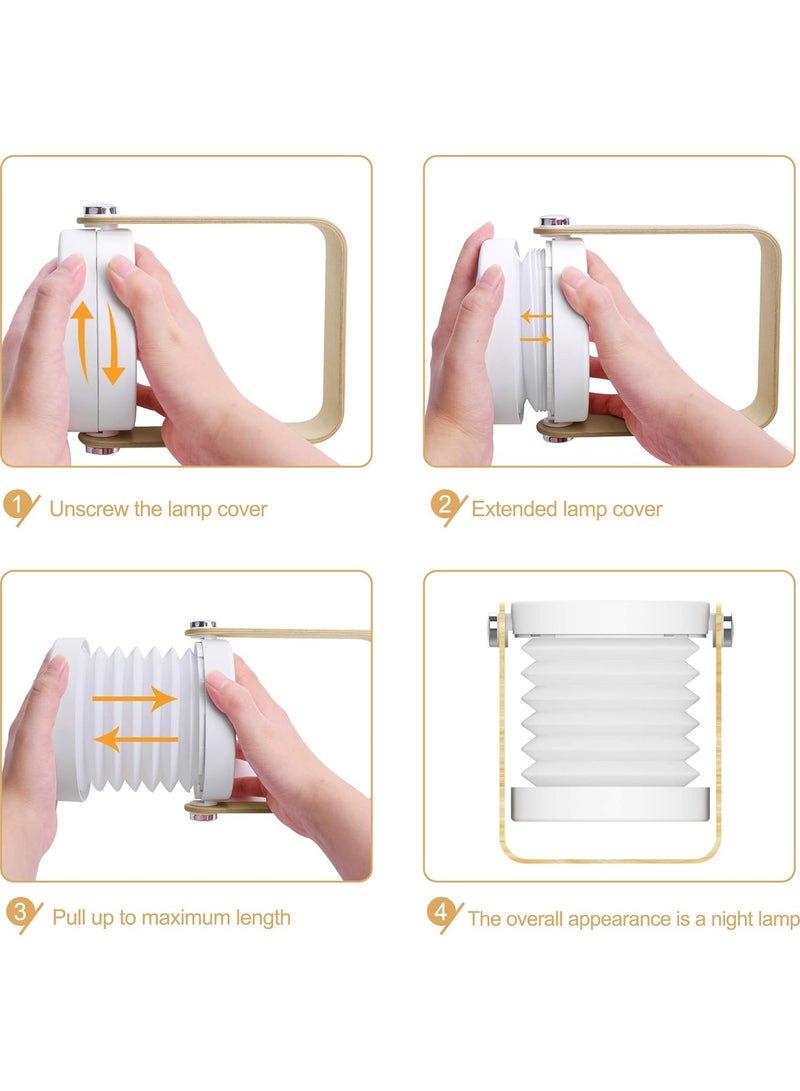 1 Unscrew the lamp cover

2 Extended lamp cover

3 Pull up to maximum length

4 The overall appearance is a night lamp