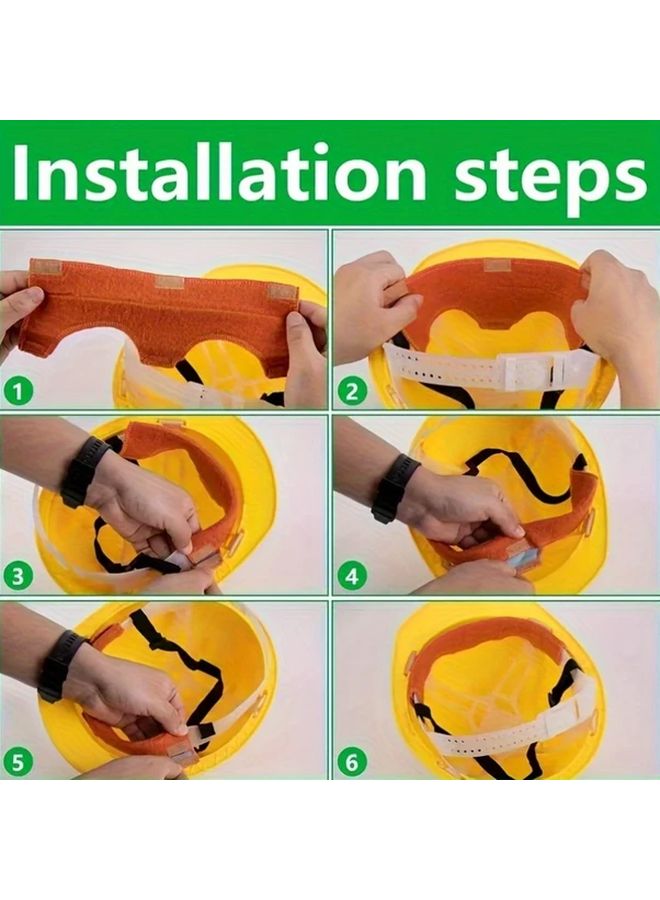 Installation steps

1

2

3

4

5

6