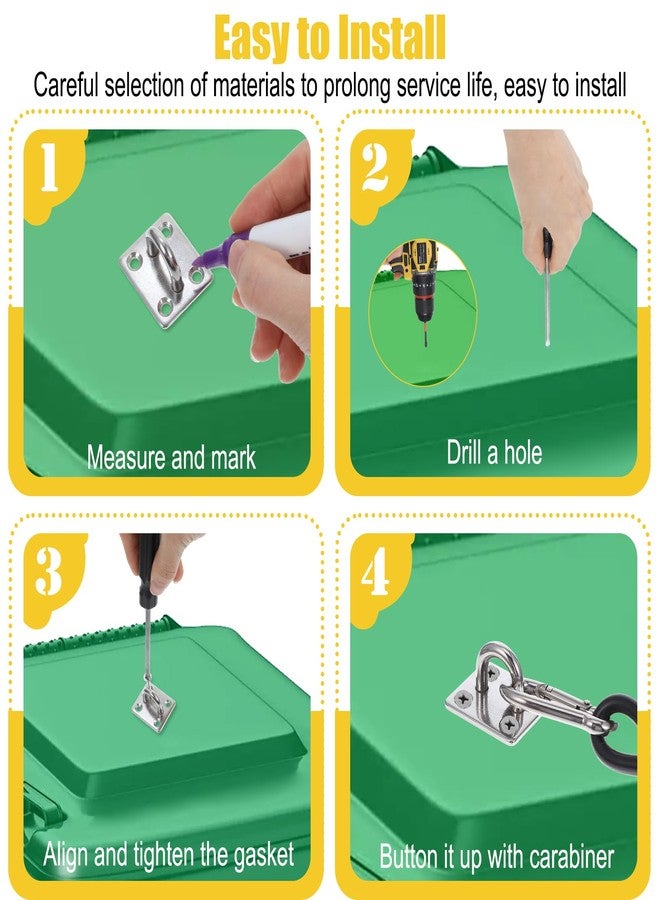 Easy to Install

Careful selection of materials to prolong service life, easy to install

1

Measure and mark

2

Drill a hole

3

Align and tighten the gasket

4

Button it up with carabiner