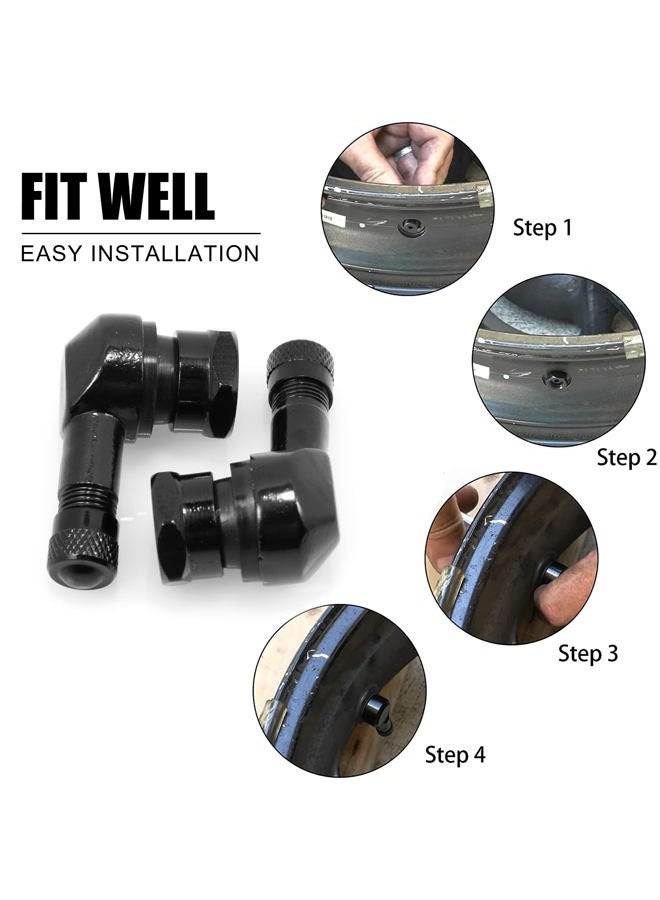 FIT WELL
EASY INSTALLATION

Step 1

Step 2

Step 3

Step 4