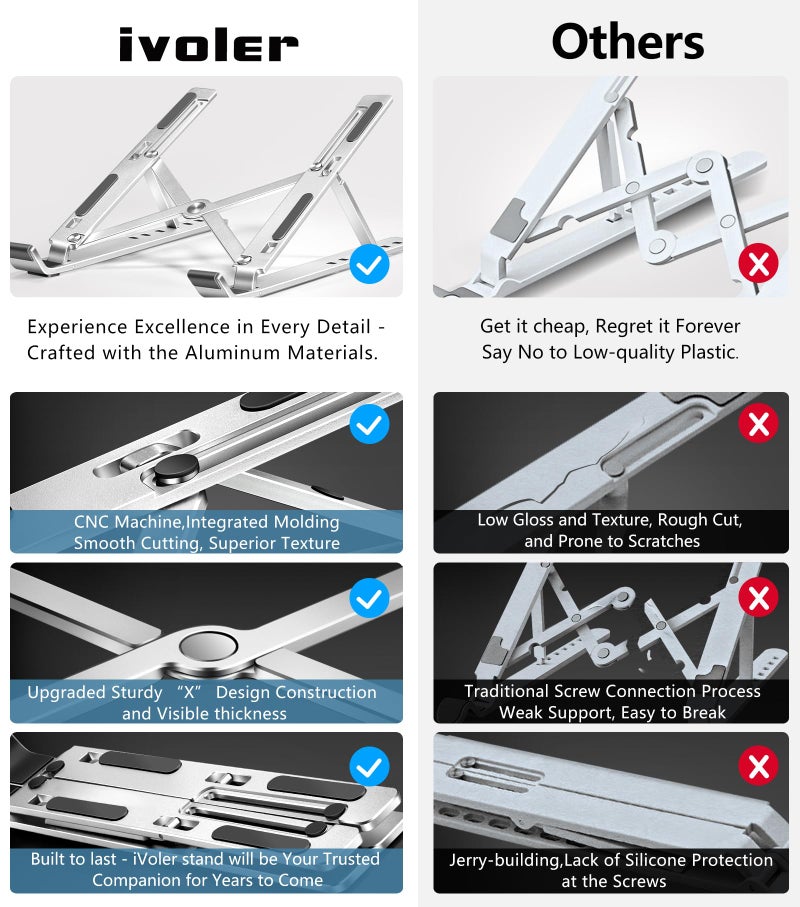 ivoler

Experience Excellence in Every Detail - Crafted with the Aluminum Materials.

CNC Machine,Integrated Molding Smooth Cutting, Superior Texture

Upgraded Sturdy "X" Design Construction and Visible thickness

Built to last - iVoler stand will be Your Trusted Companion for Years to Come

Others

Get it cheap, Regret it Forever Say No to Low-quality Plastic.

Low Gloss and Texture, Rough Cut, and Prone to Scratches

Traditional Screw Connection Process Weak Support, Easy to Break

Jerry-building,Lack of Silicone Protection at the Screws