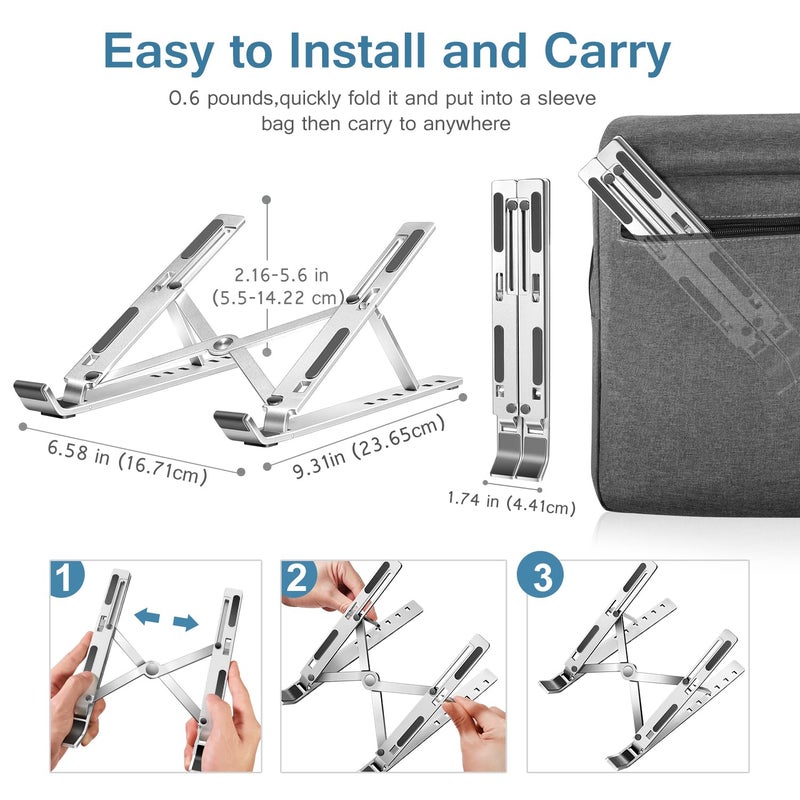 Easy to Install and Carry

0.6 pounds,quickly fold it and put into a sleeve bag then carry to anywhere

2.16-5.6 in (5.5-14.22 cm)

6.58 in (16.71cm)

9.31in (23.65cm)

1.74 in (4.41cm)

1

2

3