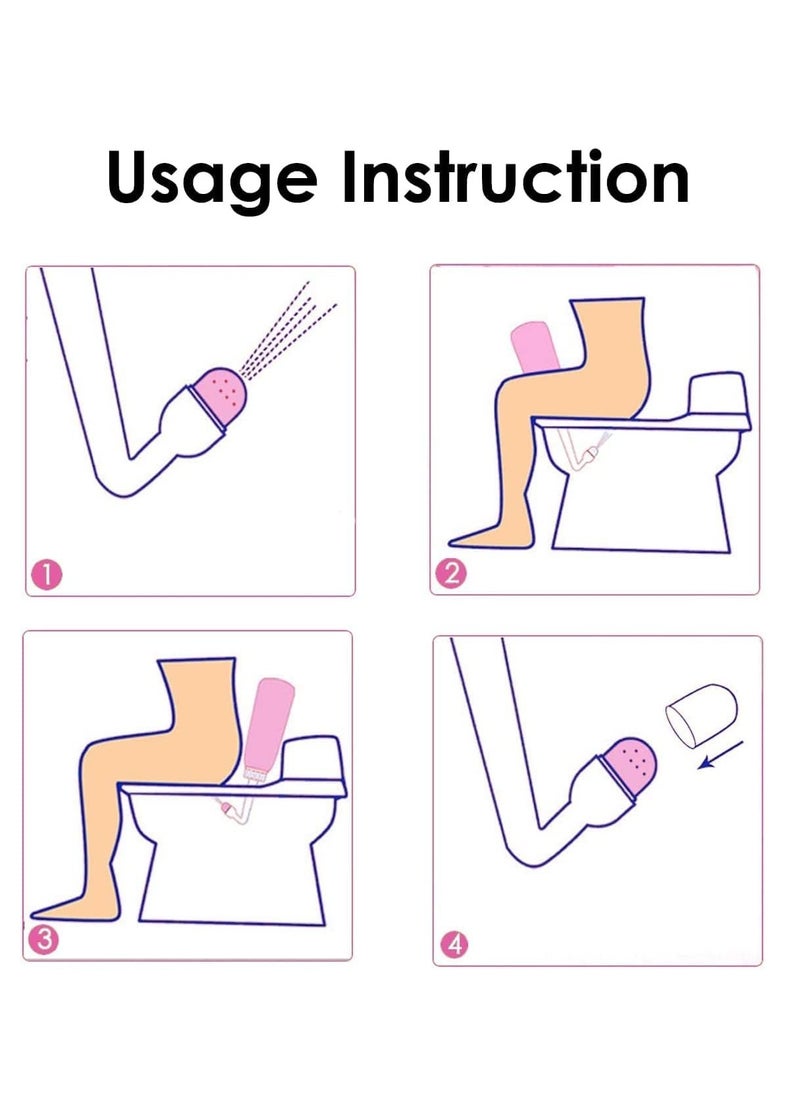 Usage Instruction

1

2

3

4