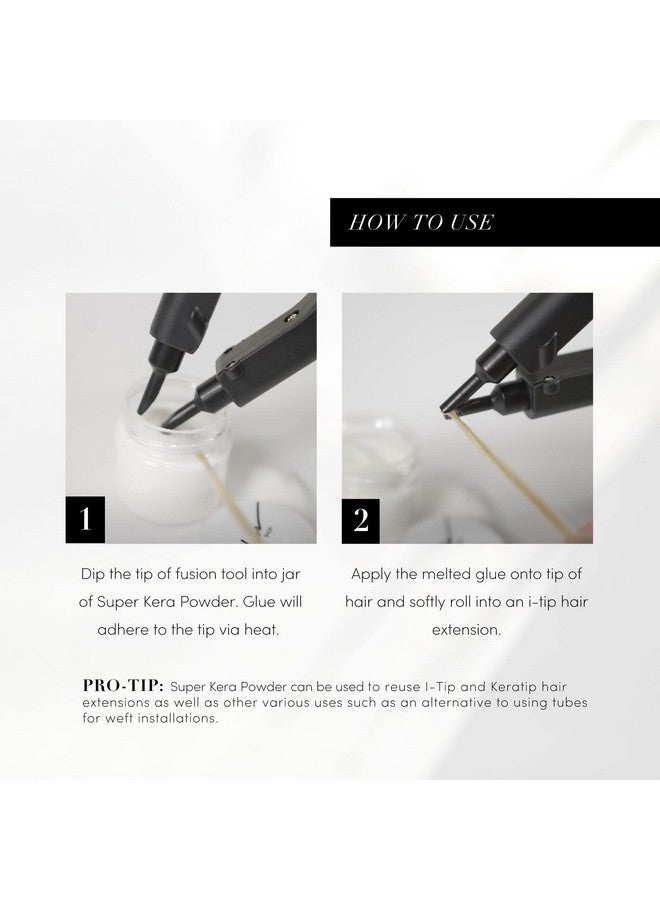 HOW TO USE

1

Dip the tip of fusion tool into jar of Super Kera Powder. Glue will adhere to the tip via heat.

2

Apply the melted glue onto tip of hair and softly roll into an i-tip hair extension.

PRO-TIP: Super Kera Powder can be used to reuse I-Tip and Keratip hair extensions as well as other various uses such as an alternative to using tubes for weft installations.