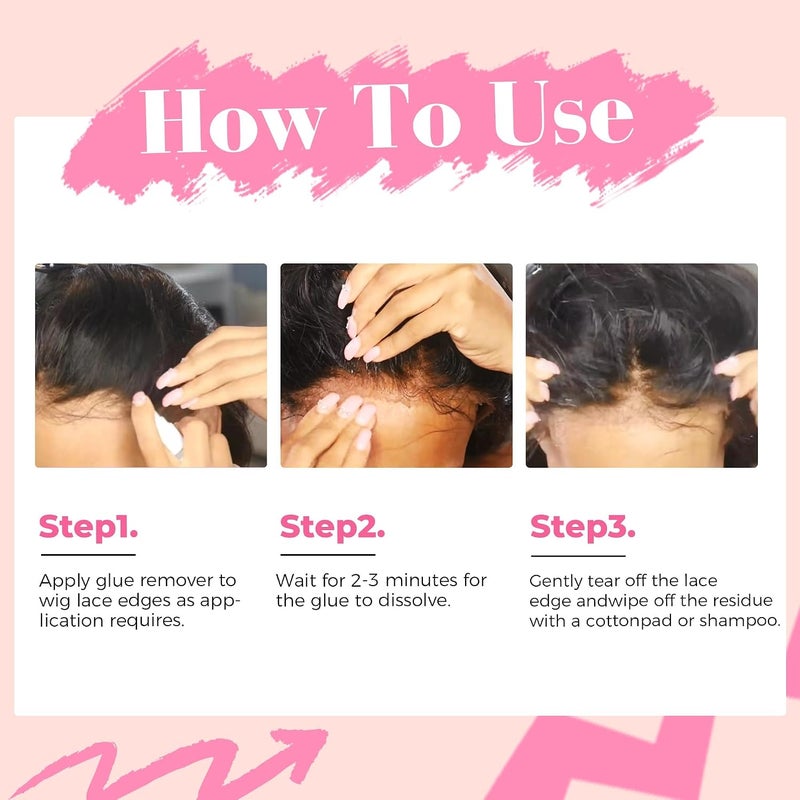 How To Use

Step1.

Apply glue remover to wig lace edges as application requires.

Step2.

Wait for 2-3 minutes for the glue to dissolve.

Step3.

Gently tear off the lace edge andwipe off the residue with a cottonpad or shampoo.