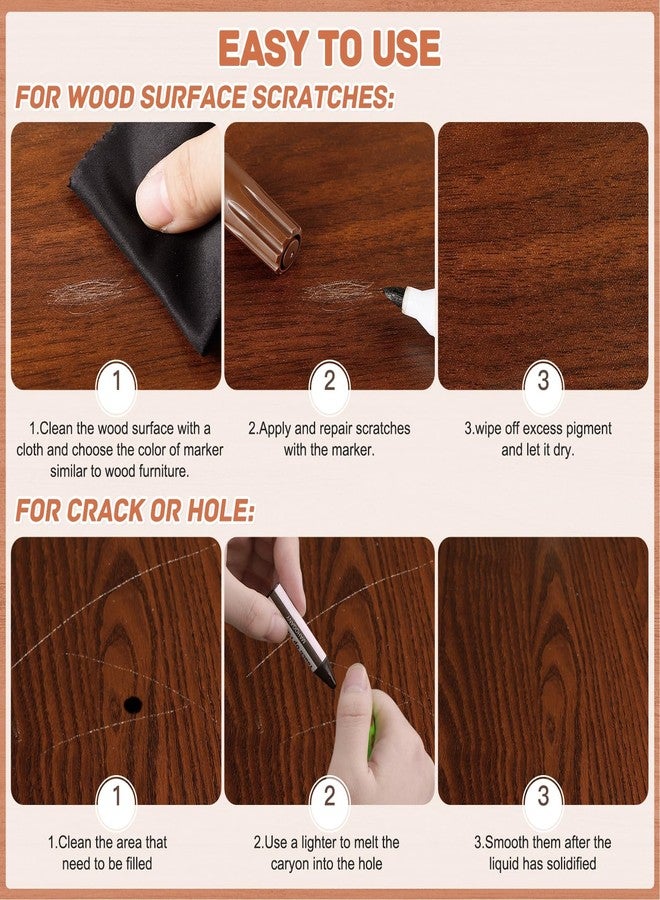 EASY TO USE

FOR WOOD SURFACE SCRATCHES:

1

1.Clean the wood surface with a cloth and choose the color of marker similar to wood furniture.

2

2.Apply and repair scratches with the marker.

3

3.wipe off excess pigment and let it dry.

FOR CRACK OR HOLE:

1

1.Clean the area that need to be filled

2

2.Use a lighter to melt the caryon into the hole

3

3.Smooth them after the liquid has solidified