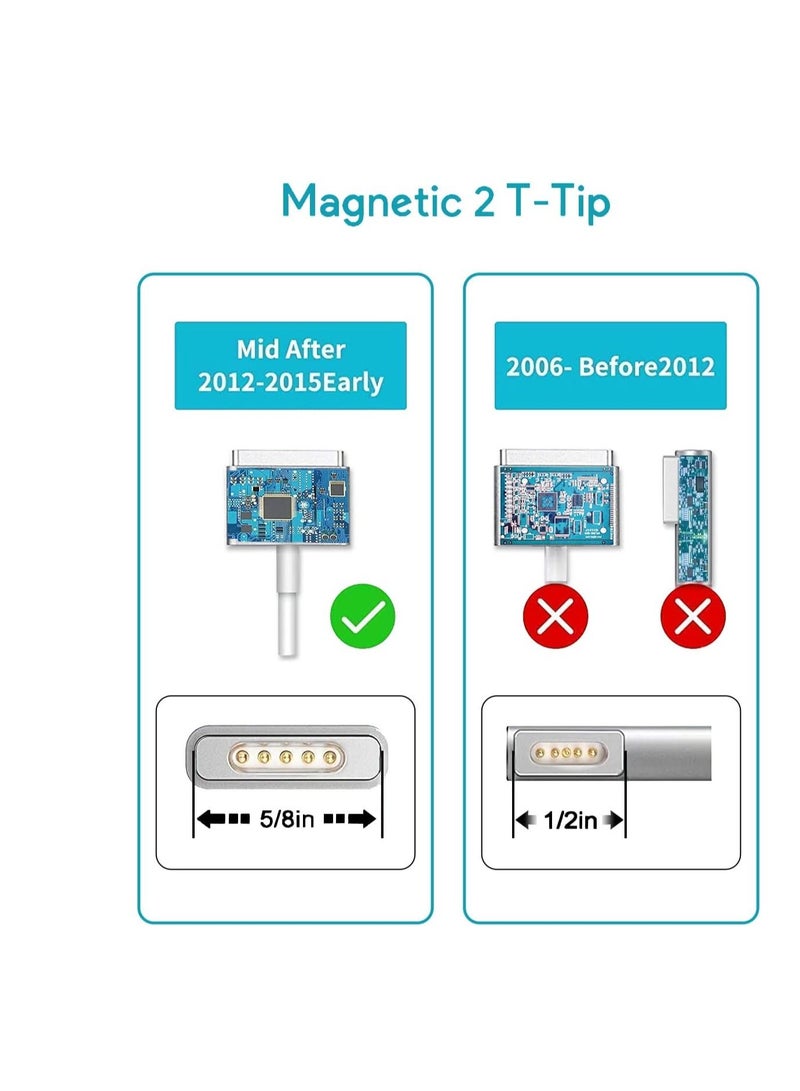 Magnetic 2 T-Tip

Mid After 2012-2015Early

5/8in

2006- Before2012

1/2in