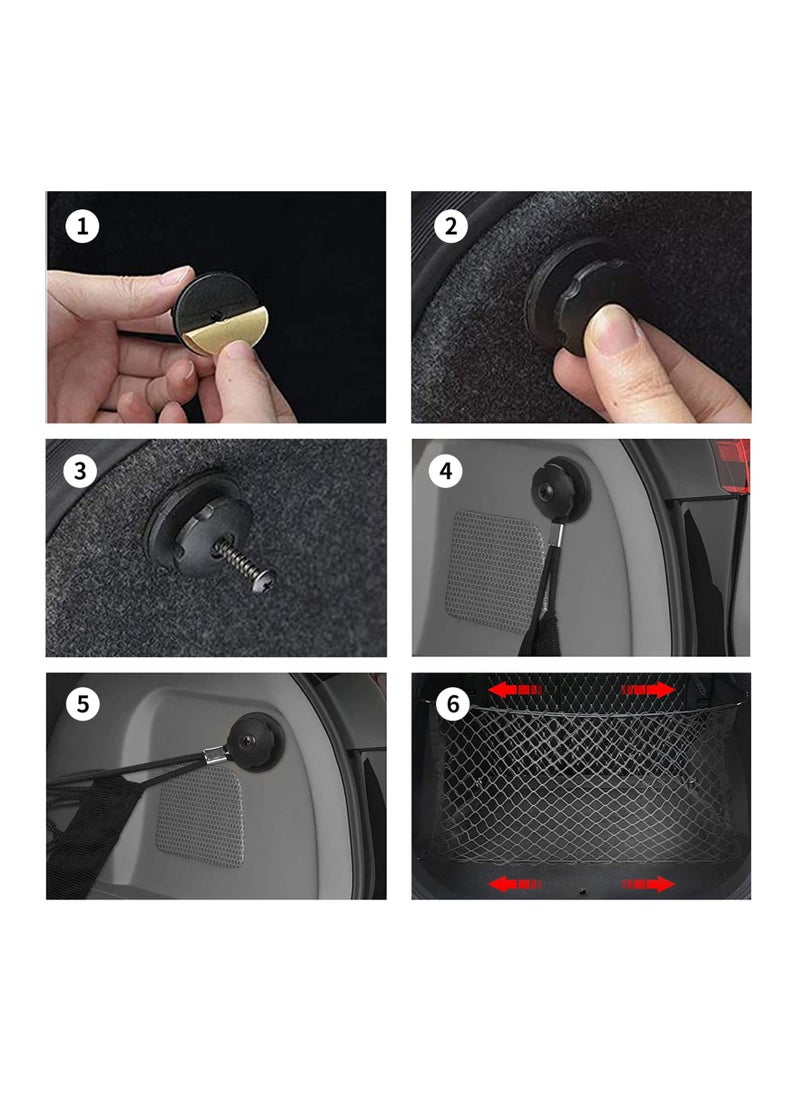 1
2
3
4
5
6