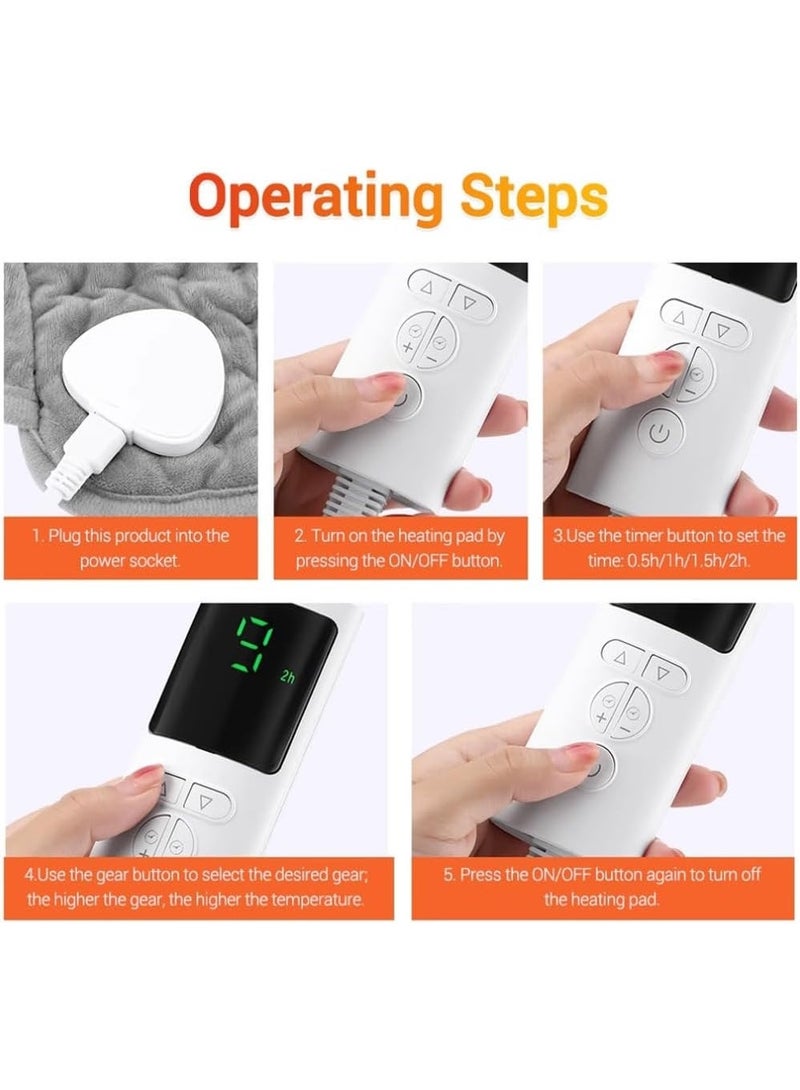 Operating Steps

1. Plug this product into the power socket.

2. Turn on the heating pad by pressing the ON/OFF button.

3.Use the timer button to set the time: 0.5h/1h/1.5h/2h.

9
2h

4.Use the gear button to select the desired gear; the higher the gear, the higher the temperature.

5. Press the ON/OFF button again to turn off the heating pad.