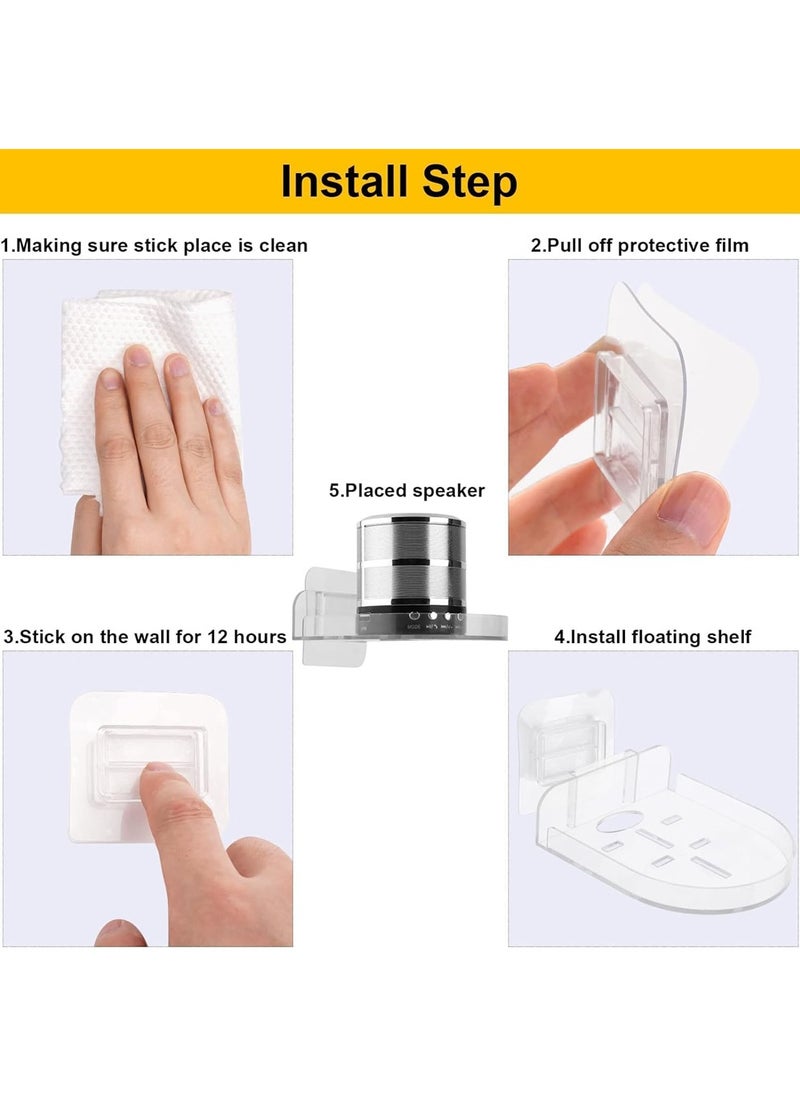 Install Step

1.Making sure stick place is clean

2.Pull off protective film

5.Placed speaker

MODE

3.Stick on the wall for 12 hours

4.Install floating shelf