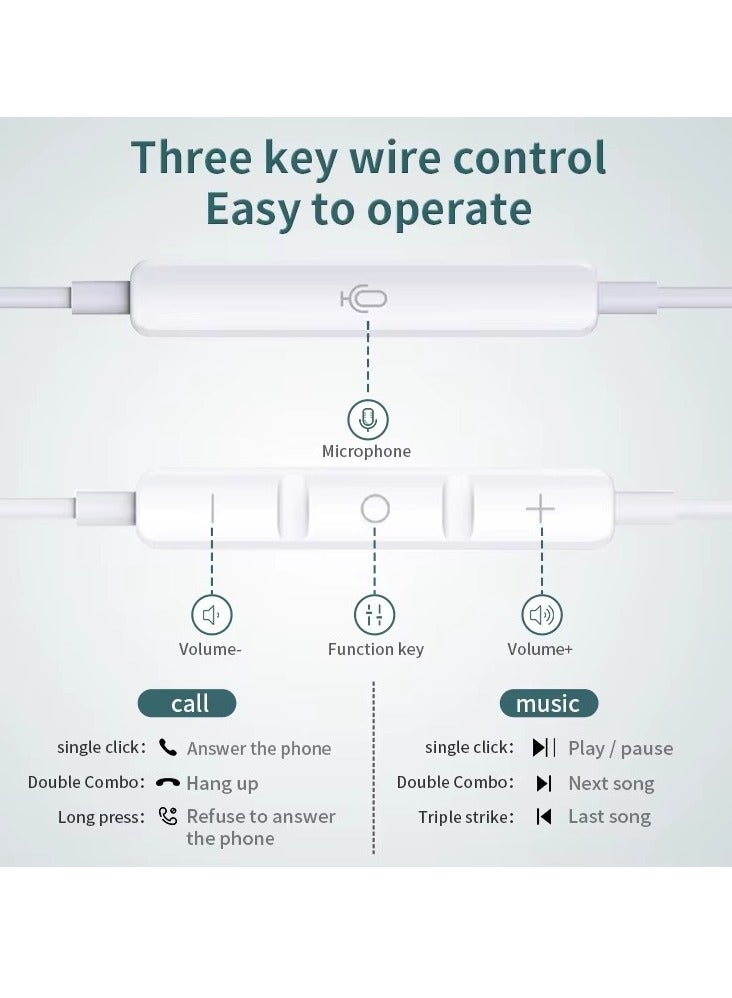 Three key wire control
Easy to operate

Microphone

Volume-

Function key

Volume+

call

single click: Answer the phone
Double Combo: Hang up
Long press: Refuse to answer the phone

music

single click: Play / pause
Double Combo: Next song
Triple strike: Last song