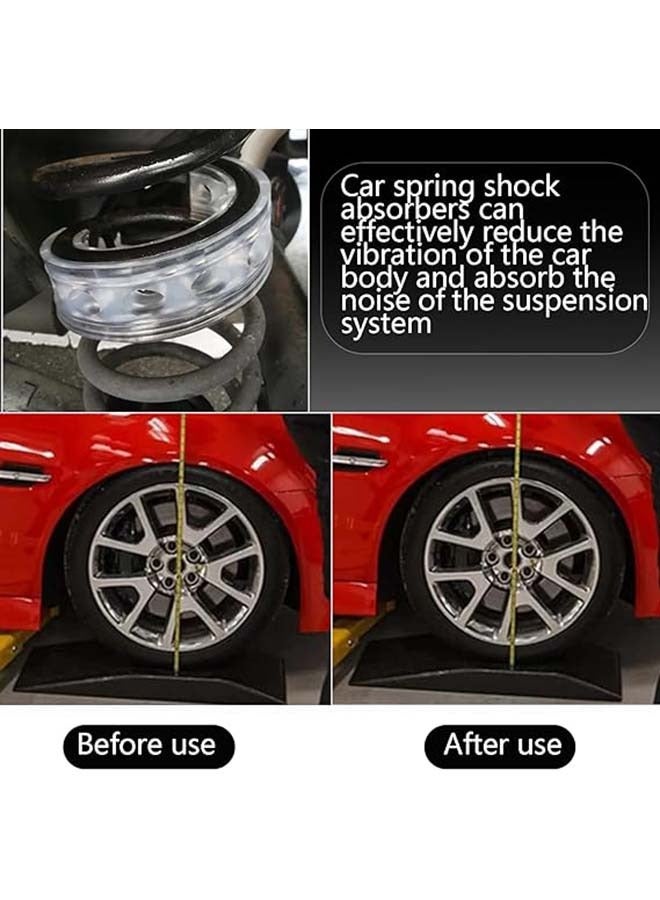 Car spring shock absorbers can effectively reduce the vibration of the car body and absorb the noise of the suspension system

Before use

After use