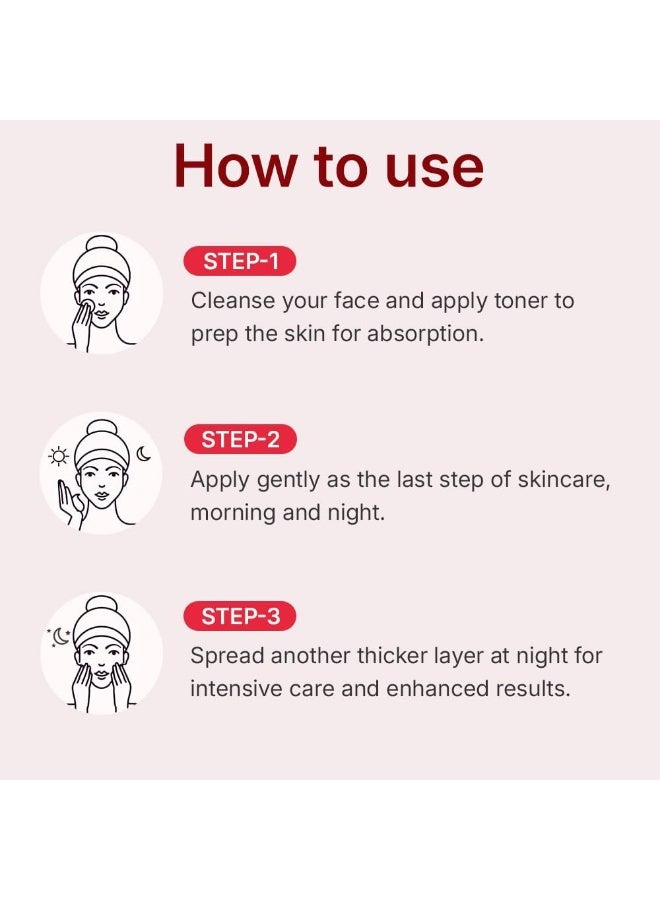 How to use

STEP-1
Cleanse your face and apply toner to prep the skin for absorption.

STEP-2
Apply gently as the last step of skincare, morning and night.

STEP-3
Spread another thicker layer at night for intensive care and enhanced results.