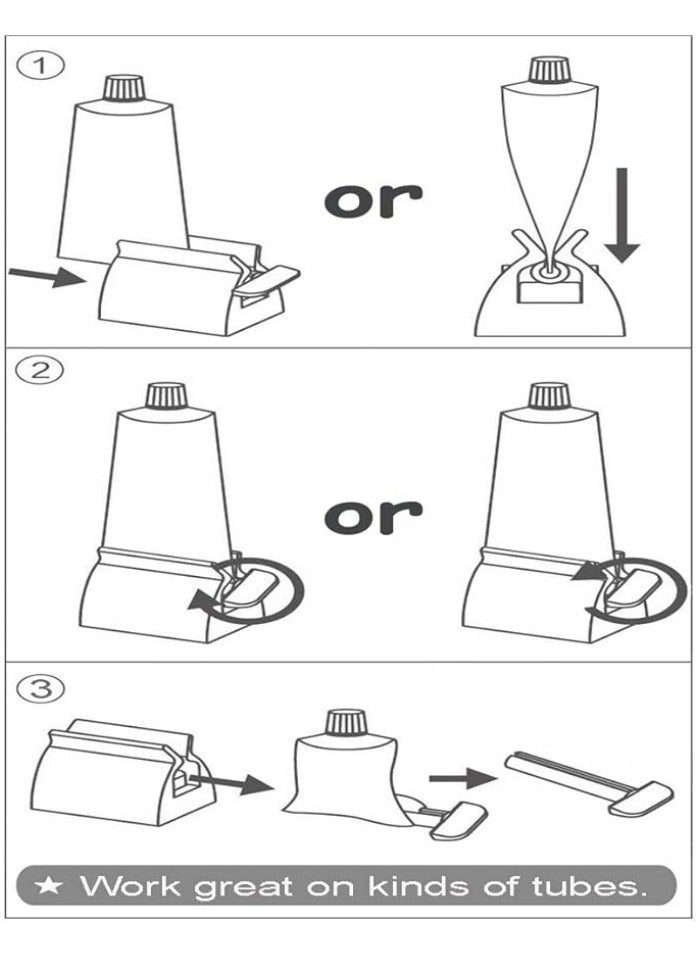 ①

or

②

or

③

★ Work great on kinds of tubes.