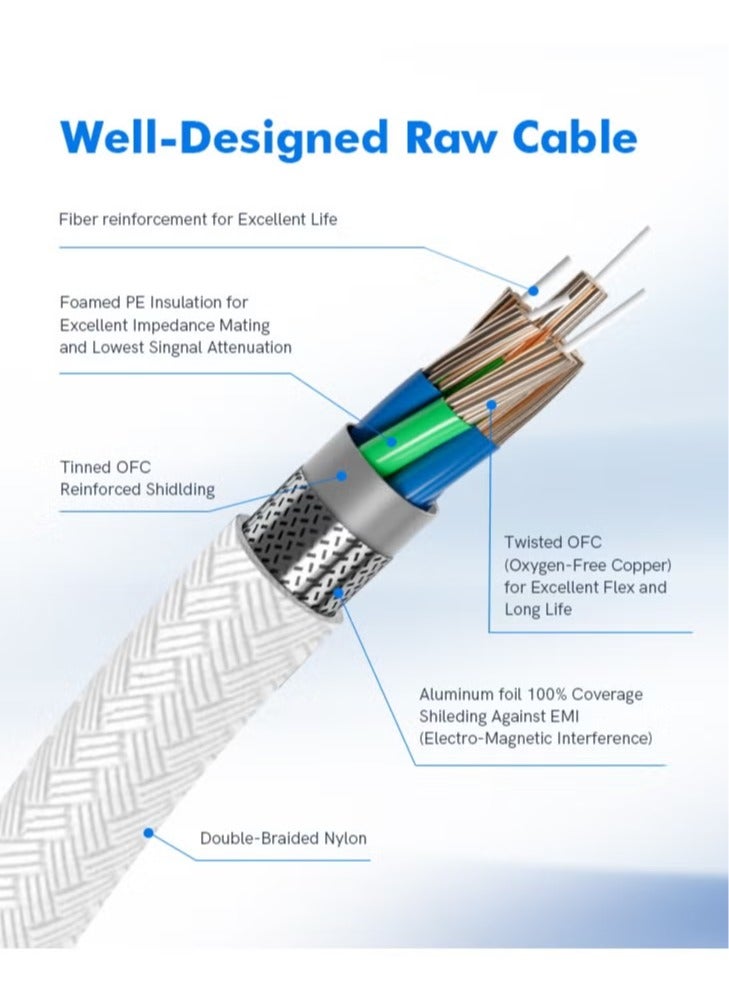 Well-Designed Raw Cable

Fiber reinforcement for Excellent Life

Foamed PE Insulation for Excellent Impedance Mating and Lowest Singnal Attenuation

Tinned OFC Reinforced Shidlding

Twisted OFC (Oxygen-Free Copper) for Excellent Flex and Long Life

Aluminum foil 100% Coverage Shileding Against EMI (Electro-Magnetic Interference)

Double-Braided Nylon