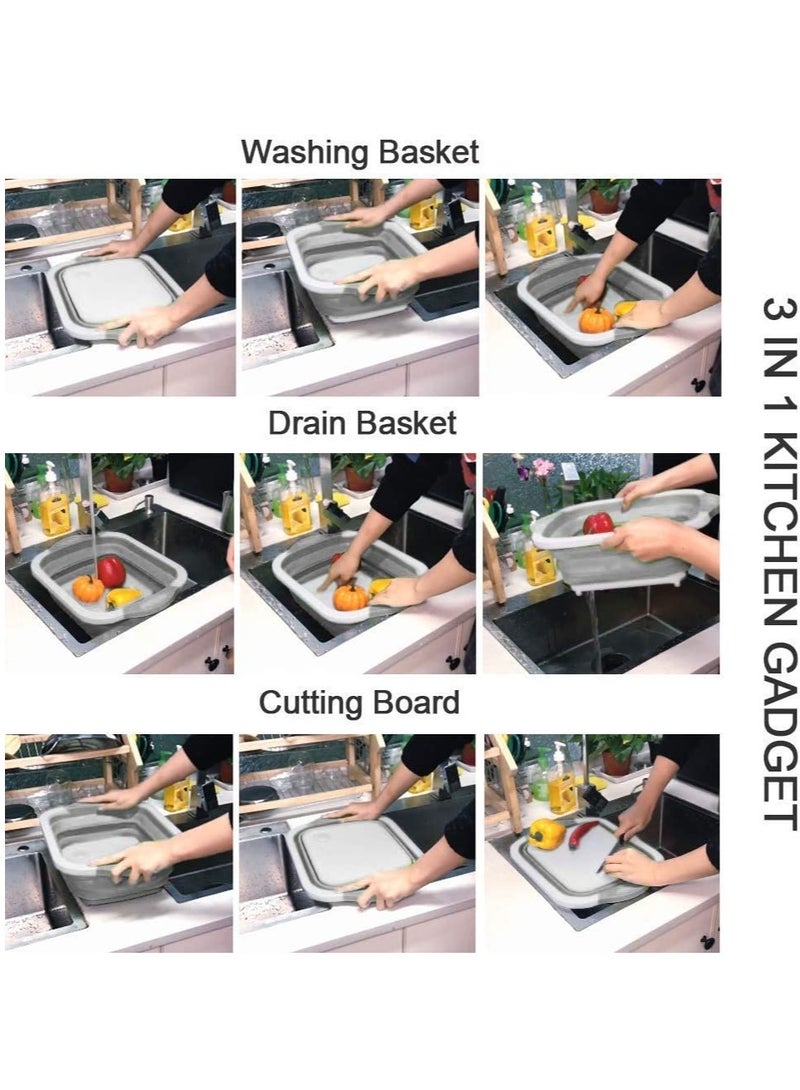 Washing Basket

Drain Basket

Cutting Board

3 IN 1 KITCHEN GADGET