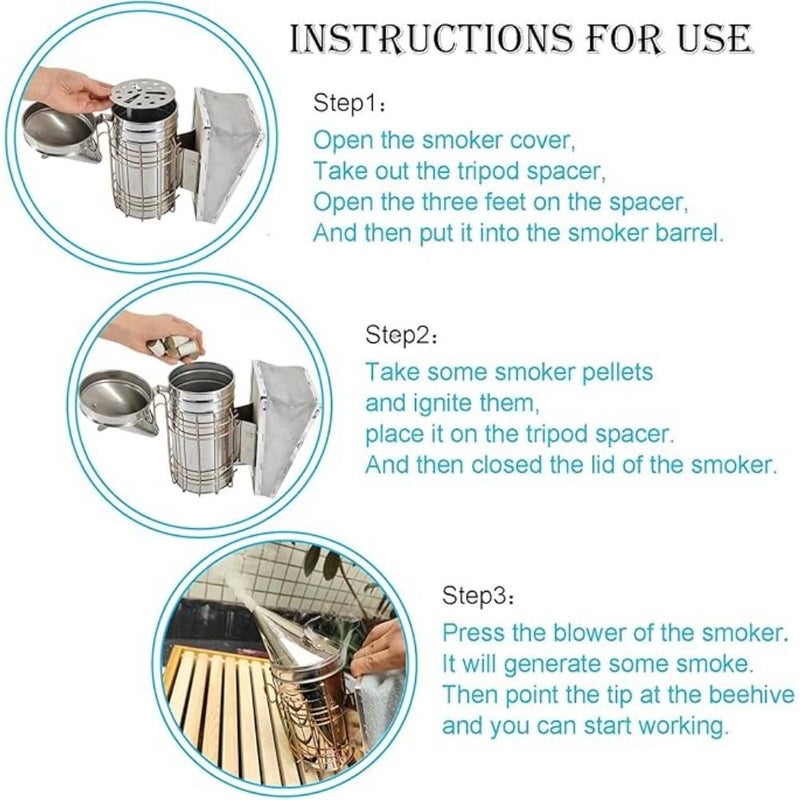 INSTRUCTIONS FOR USE

Step1：
Open the smoker cover,
Take out the tripod spacer,
Open the three feet on the spacer,
And then put it into the smoker barrel.

Step2：
Take some smoker pellets
and ignite them,
place it on the tripod spacer.
And then closed the lid of the smoker.

Step3：
Press the blower of the smoker.
It will generate some smoke.
Then point the tip at the beehive
and you can start working.