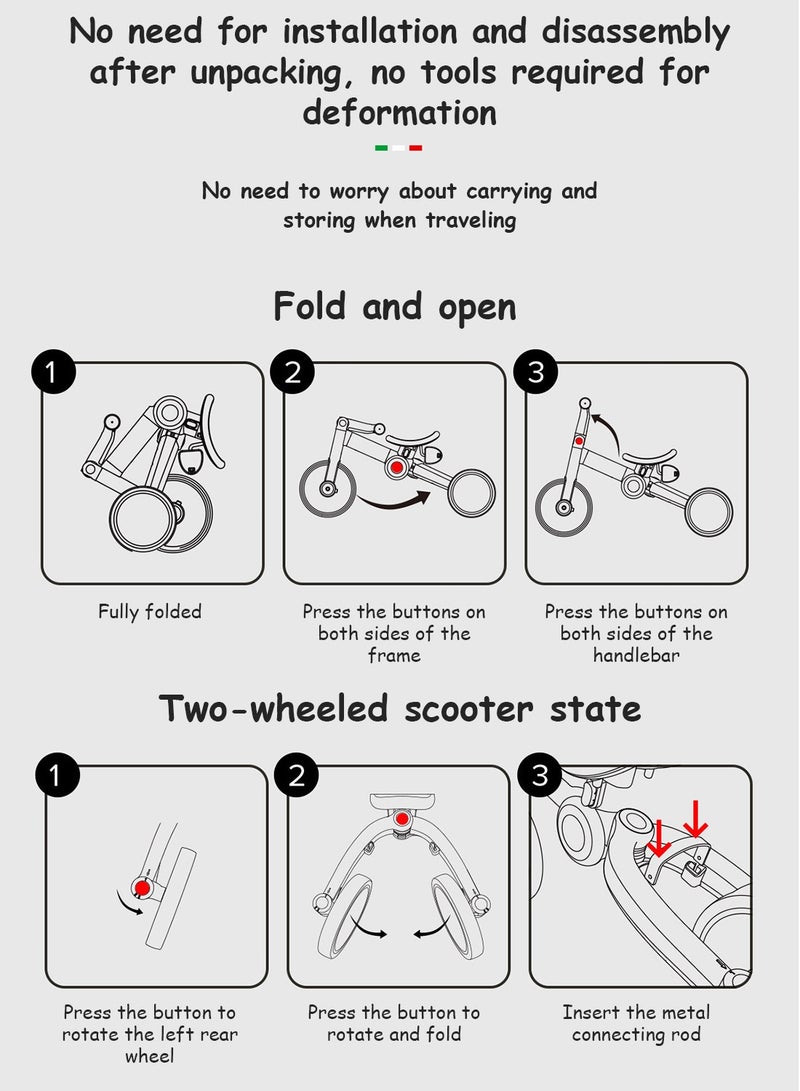 No need for installation and disassembly after unpacking, no tools required for deformation

No need to worry about carrying and storing when traveling

Fold and open

1

Fully folded

2

Press the buttons on both sides of the frame

3

Press the buttons on both sides of the handlebar

Two-wheeled scooter state

1

Press the button to rotate the left rear wheel

2

Press the button to rotate and fold

3

Insert the metal connecting rod