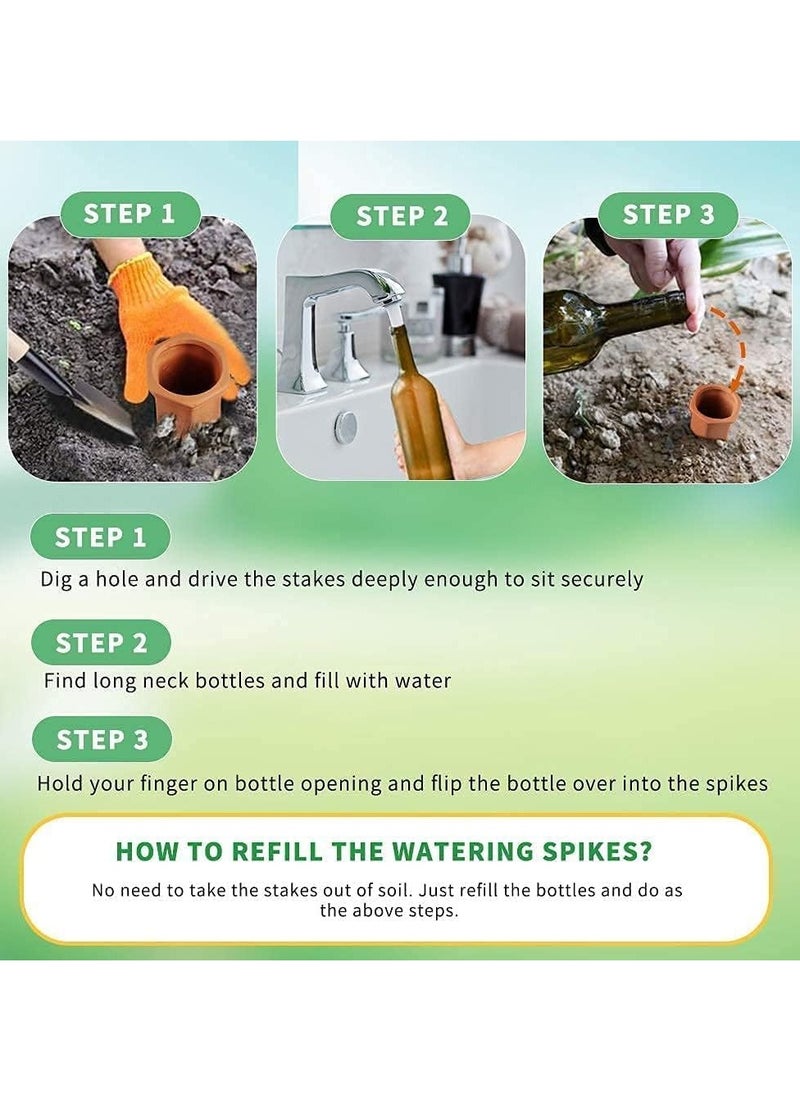 STEP 1

STEP 2

STEP 3

STEP 1

Dig a hole and drive the stakes deeply enough to sit securely

STEP 2

Find long neck bottles and fill with water

STEP 3

Hold your finger on bottle opening and flip the bottle over into the spikes

HOW TO REFILL THE WATERING SPIKES?

No need to take the stakes out of soil. Just refill the bottles and do as the above steps.