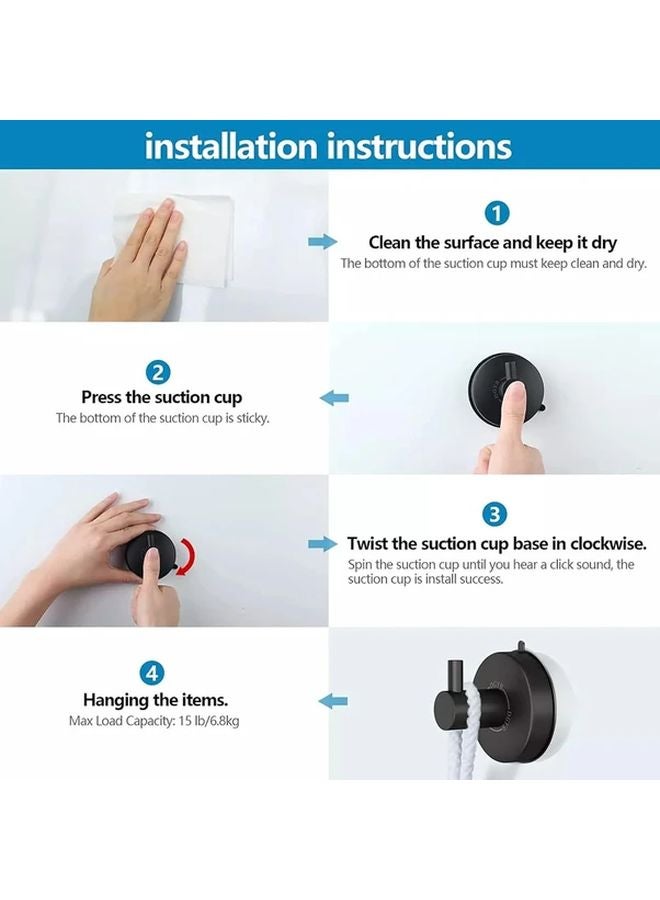 installation instructions

1
Clean the surface and keep it dry
The bottom of the suction cup must keep clean and dry.

2
Press the suction cup
The bottom of the suction cup is sticky.

3
Twist the suction cup base in clockwise.
Spin the suction cup until you hear a click sound, the suction cup is install success.

4
Hanging the items.
Max Load Capacity: 15 lb/6.8kg