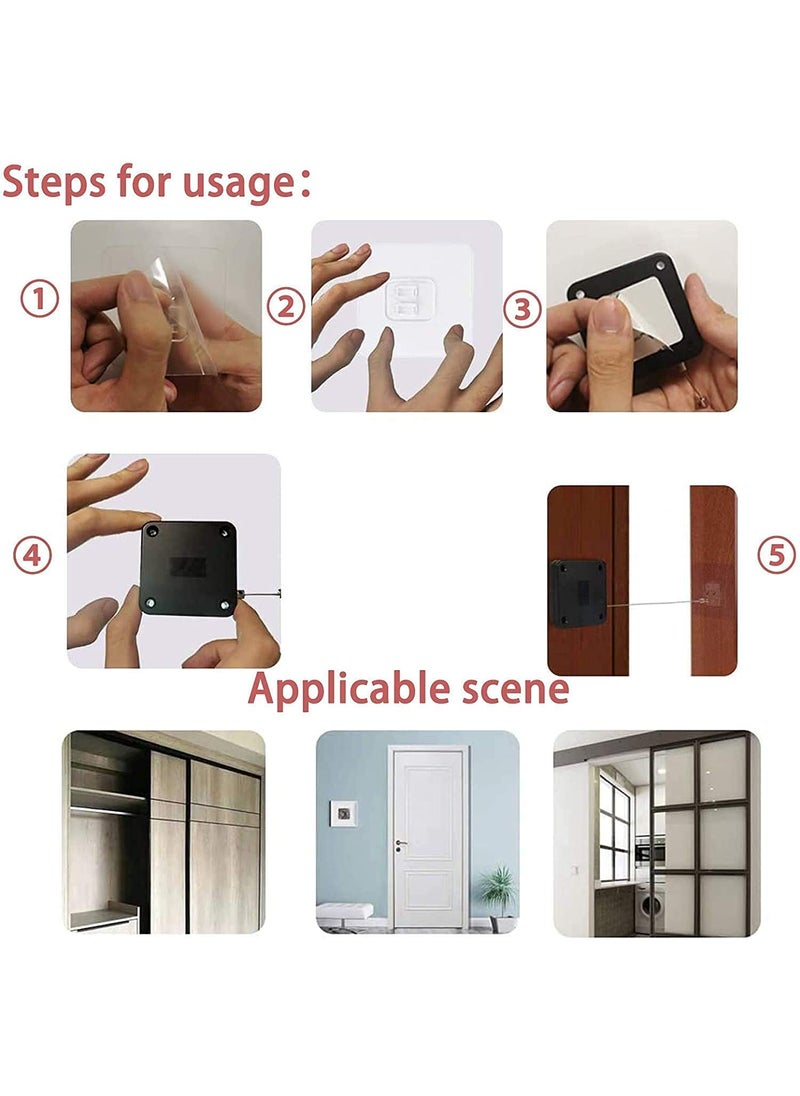 Steps for usage：

①

②

③

④

⑤

Applicable scene