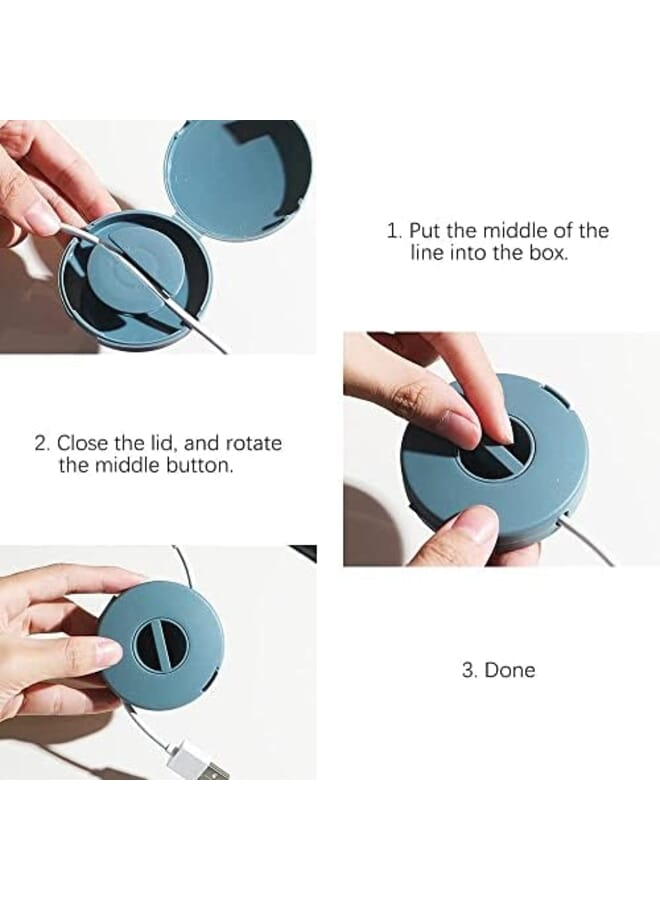 1. Put the middle of the line into the box.

2. Close the lid, and rotate the middle button.

3. Done