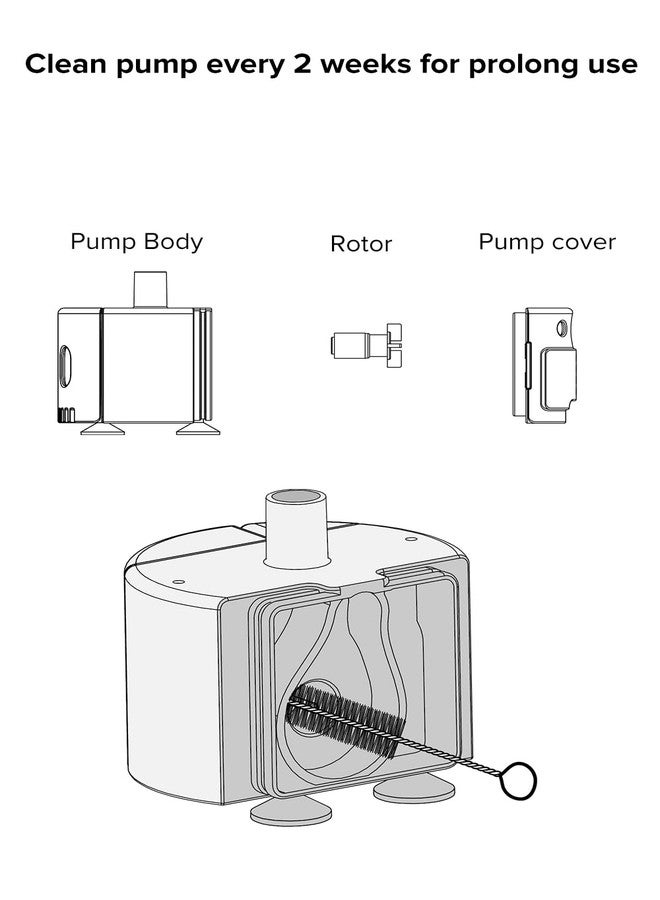 Clean pump every 2 weeks for prolong use

Pump Body

Rotor

Pump cover