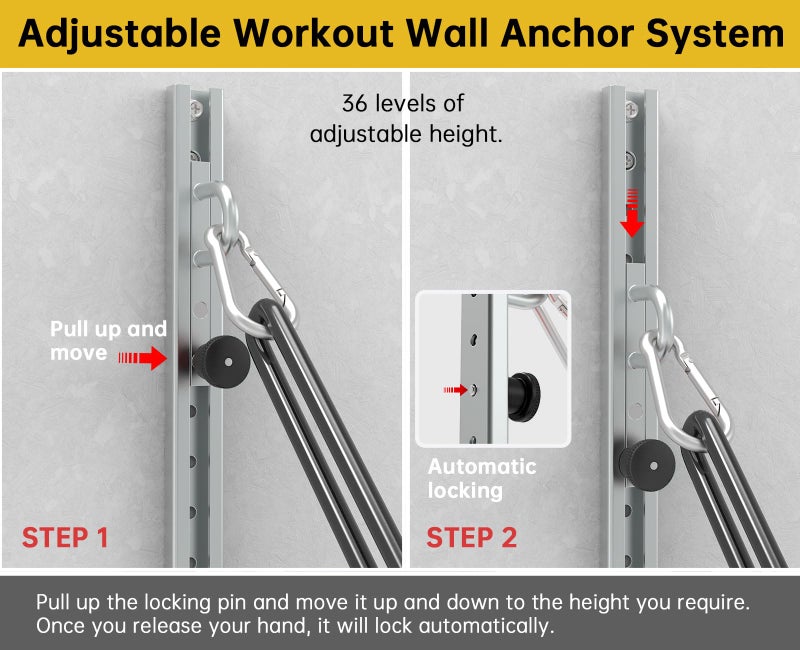 Adjustable Workout Wall Anchor System

36 levels of adjustable height.

Pull up and move

STEP 1

Automatic locking

STEP 2

Pull up the locking pin and move it up and down to the height you require. Once you release your hand, it will lock automatically.