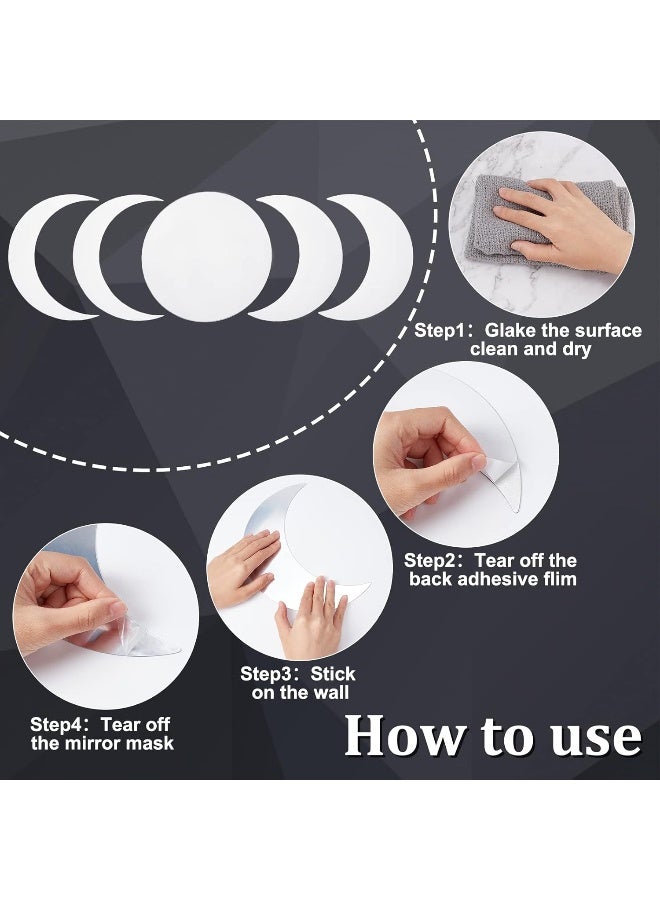 Step1: Glake the surface clean and dry

Step2: Tear off the back adhesive flim

Step3: Stick on the wall

Step4: Tear off the mirror mask

How to use