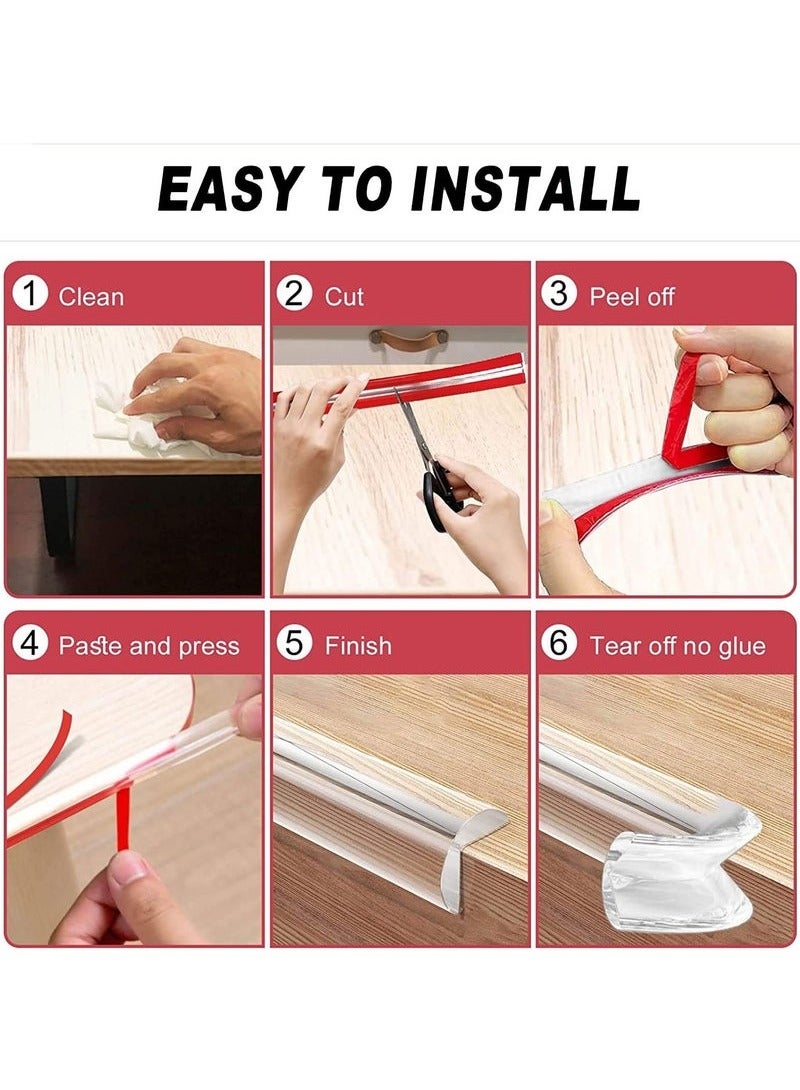 EASY TO INSTALL

1 Clean

2 Cut

3 Peel off

4 Paste and press

5 Finish

6 Tear off no glue